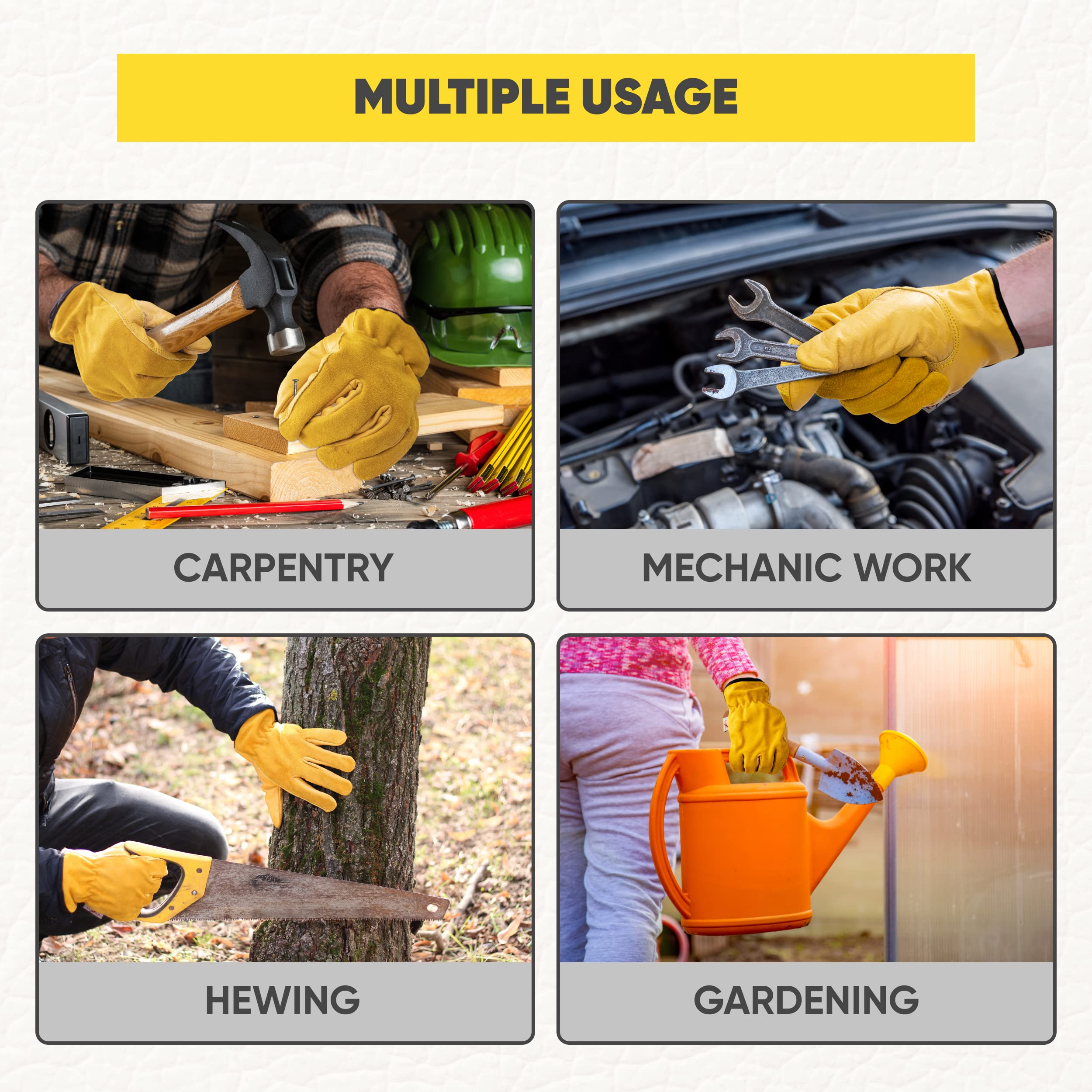 MULTIPLE USAGE

CARPENTRY

MECHANIC WORK

HEWING

GARDENING