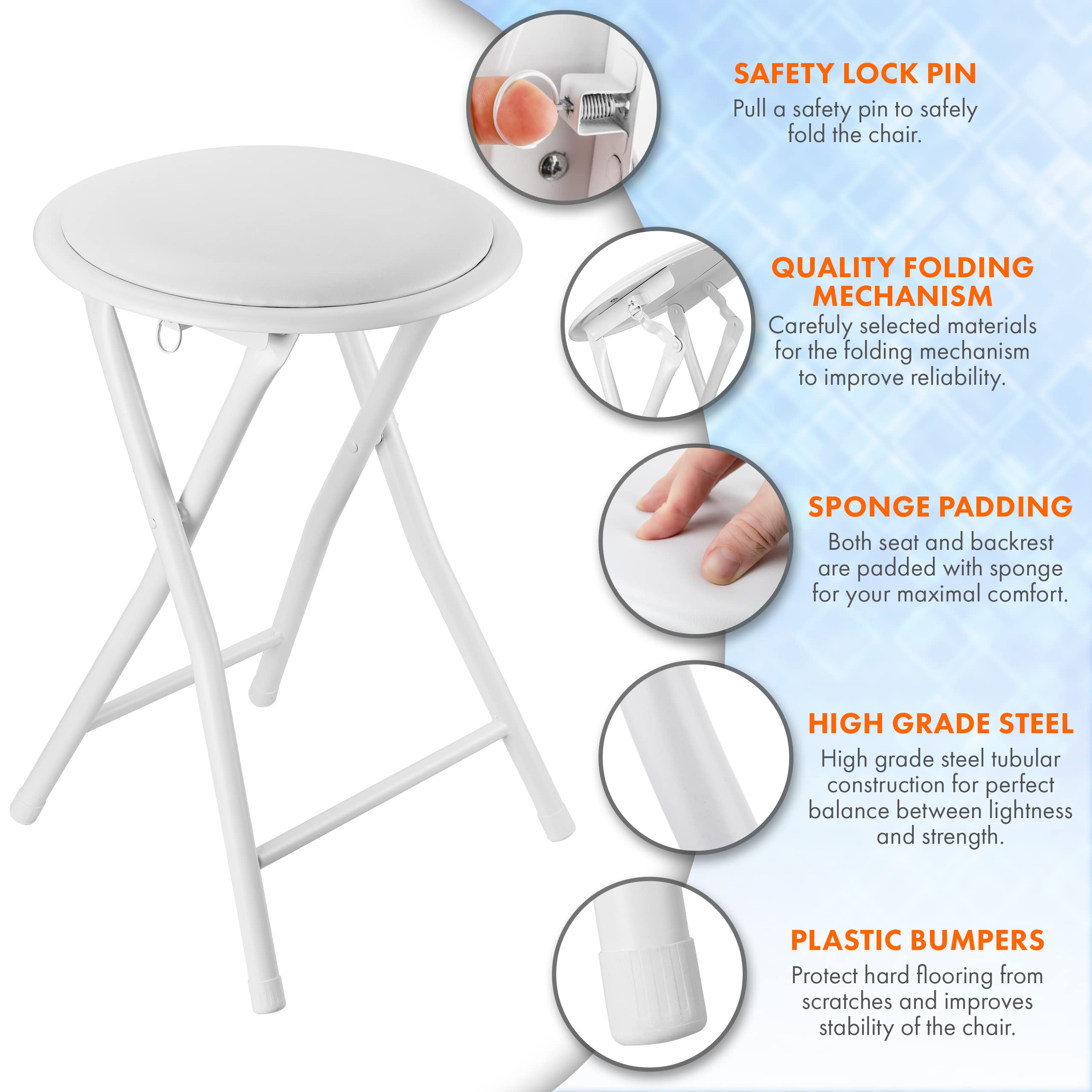 SAFETY LOCK PIN
Pull a safety pin to safely fold the chair.

QUALITY FOLDING MECHANISM
Carefuly selected materials for the folding mechanism to improve reliability.

SPONGE PADDING
Both seat and backrest are padded with sponge for your maximal comfort.

HIGH GRADE STEEL
High grade steel tubular construction for perfect balance between lightness and strength.

PLASTIC BUMPERS
Protect hard flooring from scratches and improves stability of the chair.