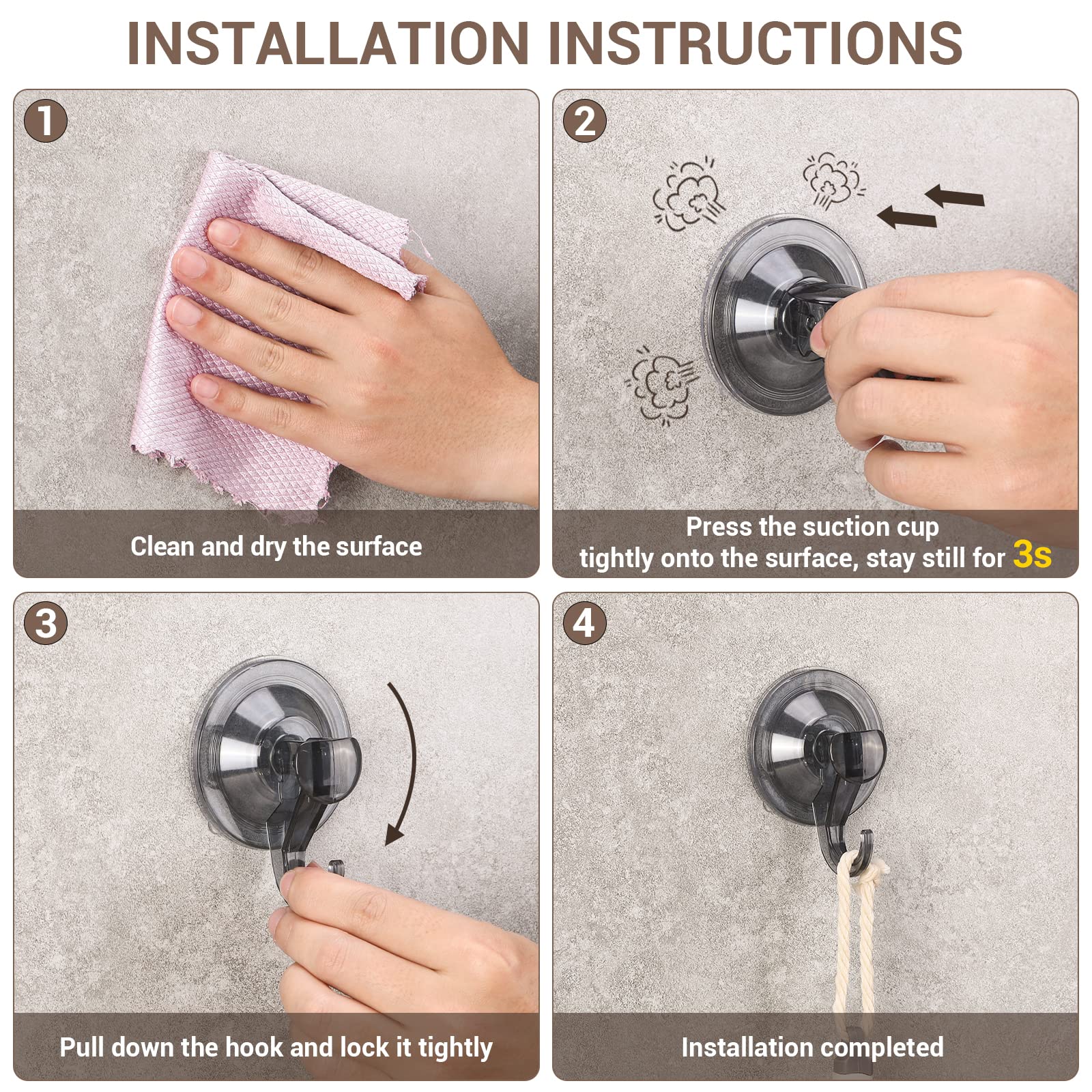 INSTALLATION INSTRUCTIONS

1

Clean and dry the surface

2

Press the suction cup tightly onto the surface, stay still for 3s

3

Pull down the hook and lock it tightly

4

Installation completed