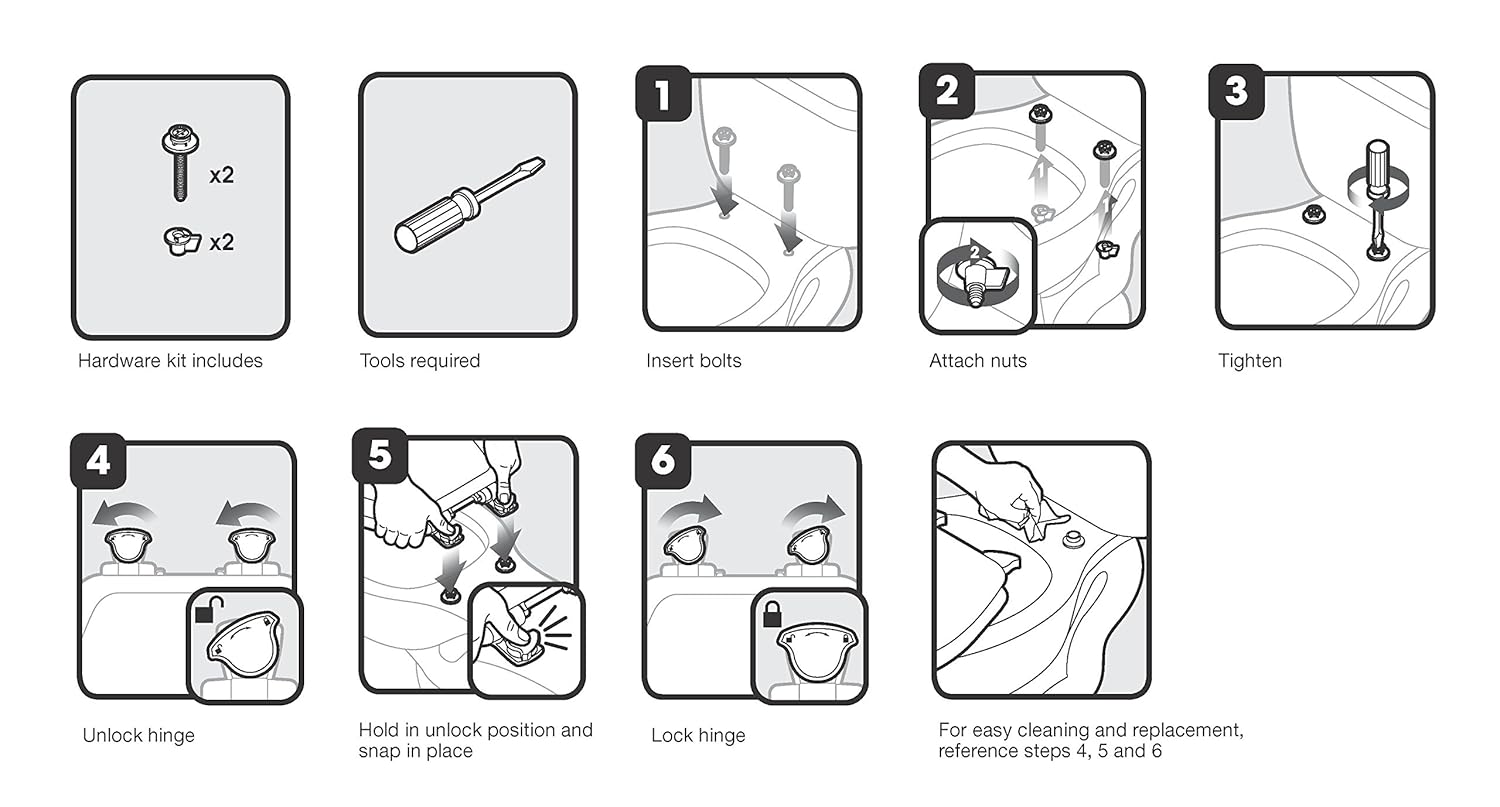 x2

x2

Hardware kit includes

Tools required

1

Insert bolts

2

1

1

2

Attach nuts

3

Tighten

4

Unlock hinge

5

Hold in unlock position and snap in place

6

Lock hinge

For easy cleaning and replacement, reference steps 4, 5 and 6