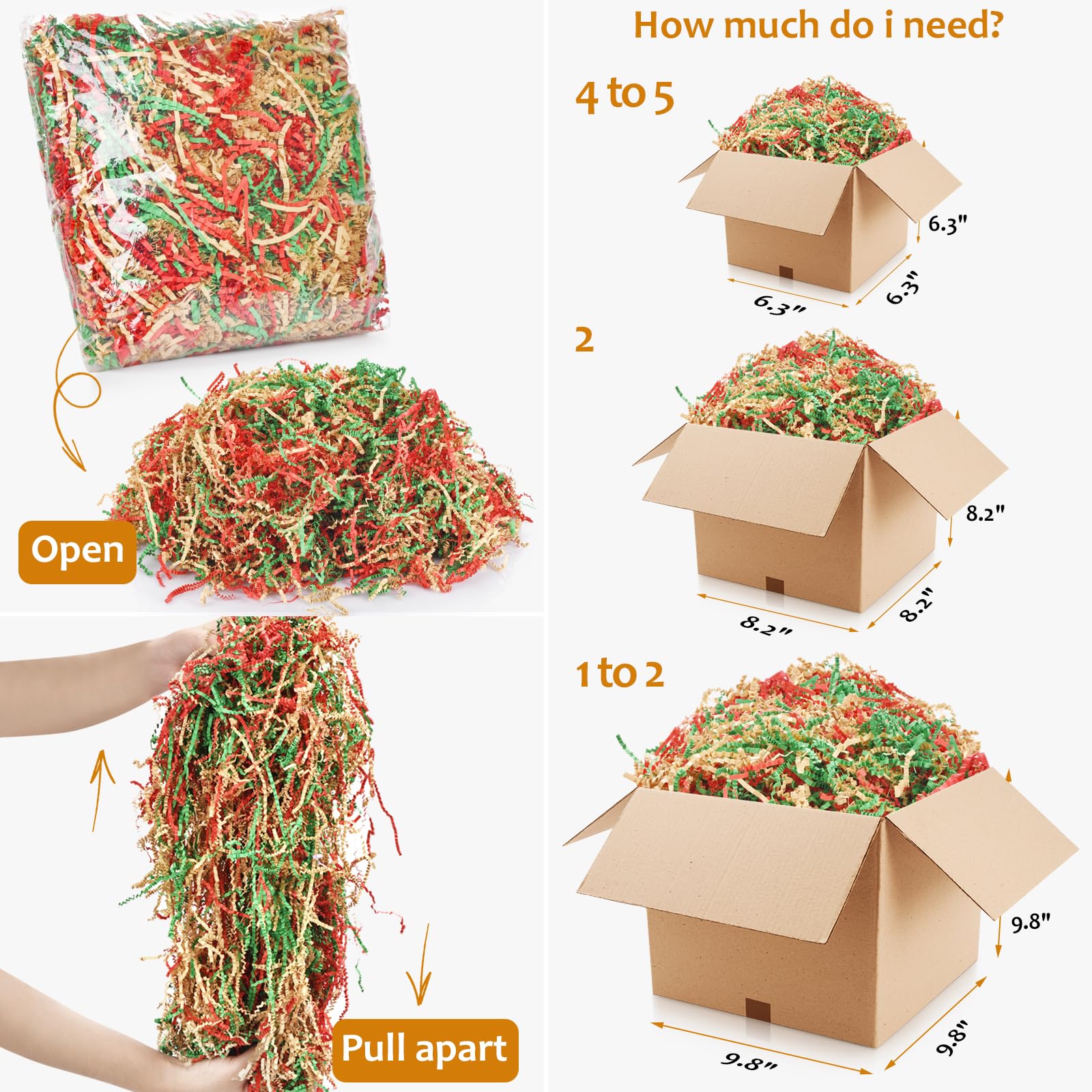 Open

Pull apart

How much do i need?

4 to 5

6.3"

6.3"

6.3"

2

8.2"

8.2"

8.2"

1 to 2

9.8"

9.8"

9.8"