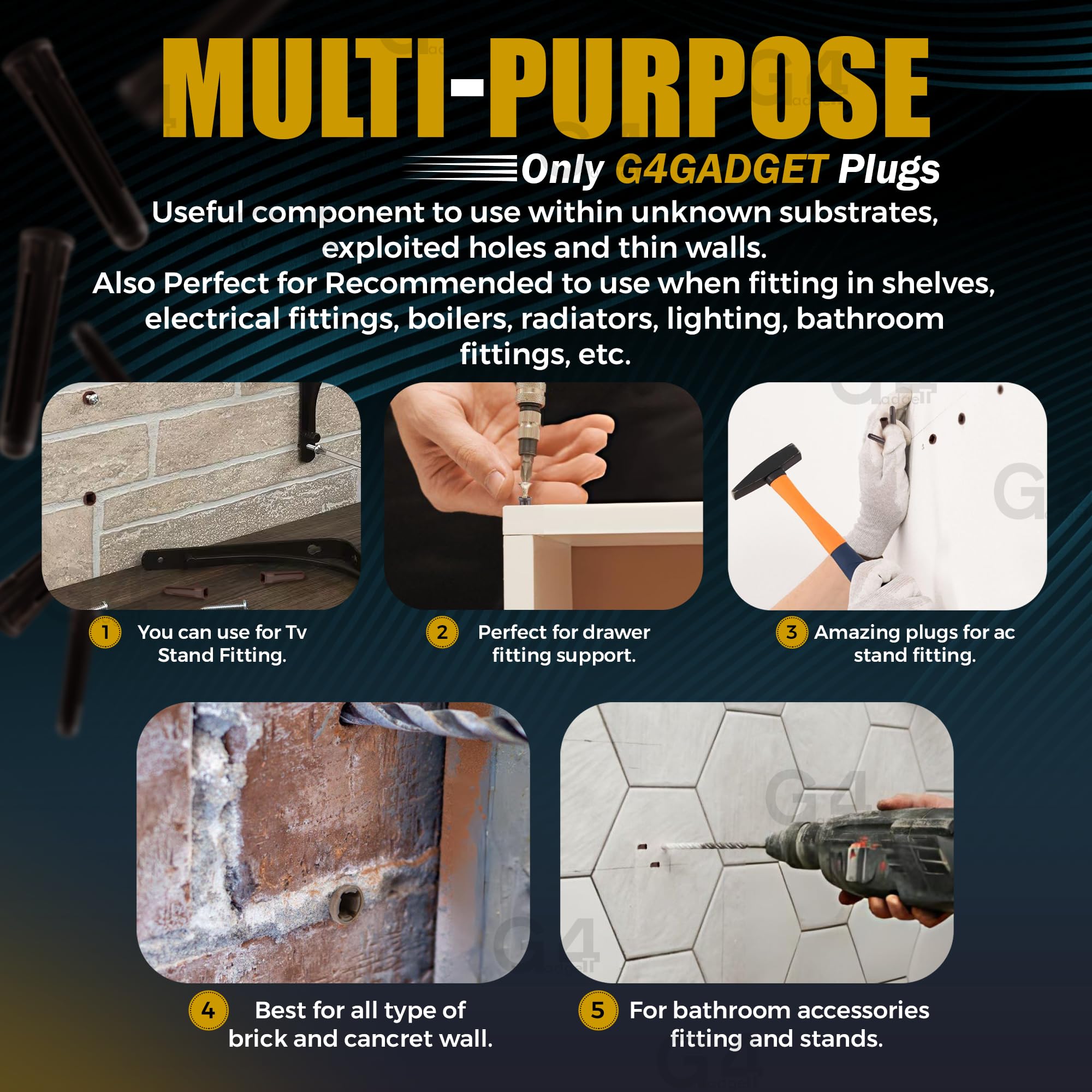 MULTI-PURPOSE

Only G4GADGET Plugs

Useful component to use within unknown substrates, exploited holes and thin walls.
Also Perfect for Recommended to use when fitting in shelves, electrical fittings, boilers, radiators, lighting, bathroom fittings, etc.

1 You can use for Tv Stand Fitting.

2 Perfect for drawer fitting support.

3 Amazing plugs for ac stand fitting.

4 Best for all type of brick and cancret wall.

5 For bathroom accessories fitting and stands.