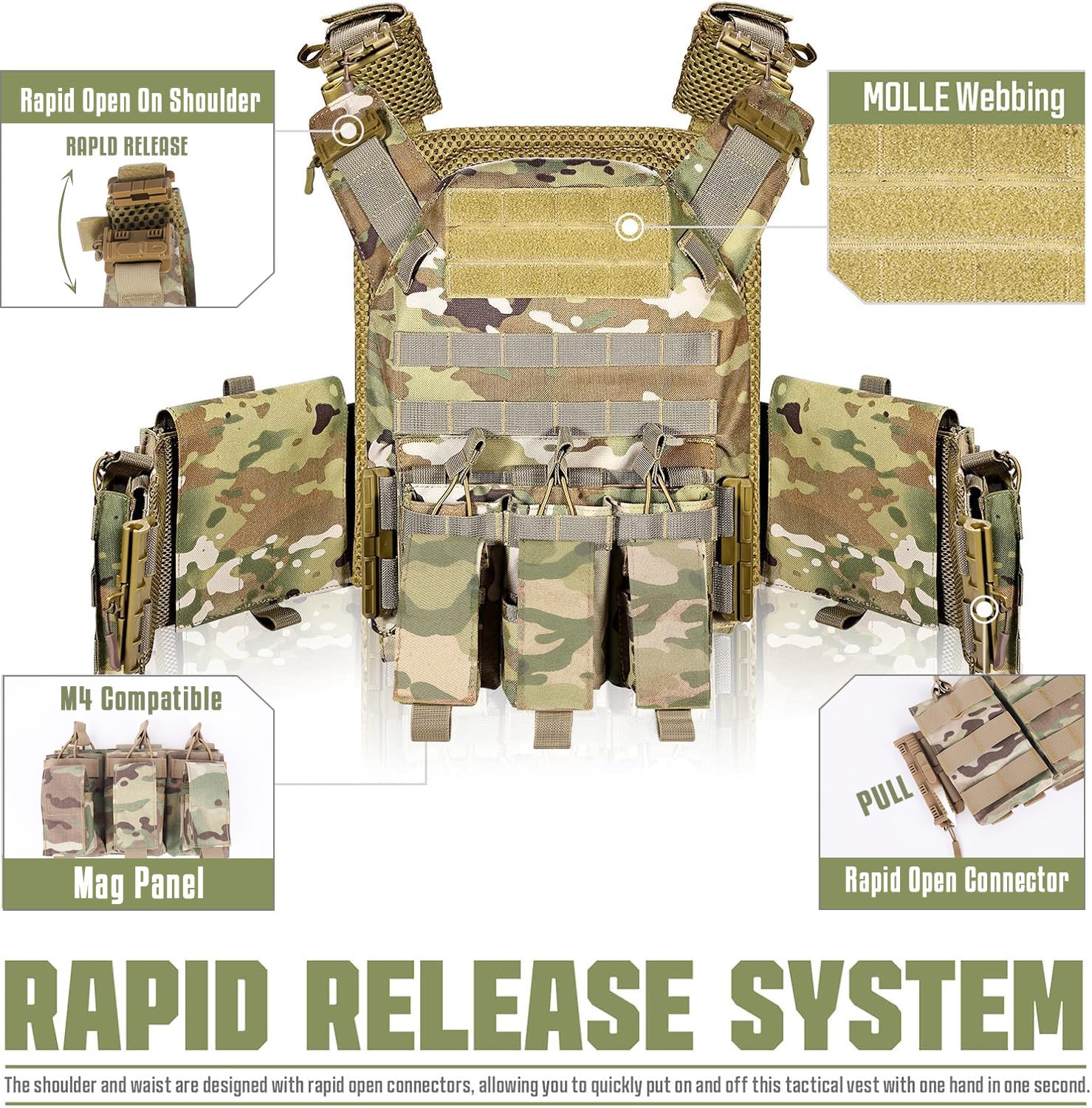 Rapid Open On Shoulder

RAPLD RELEASE

MOLLE Webbing

M4 Compatible

Mag Panel

PULL

Rapid Open Connector

RAPID RELEASE SYSTEM

The shoulder and waist are designed with rapid open connectors, allowing you to quickly put on and off this tactical vest with one hand in one second.