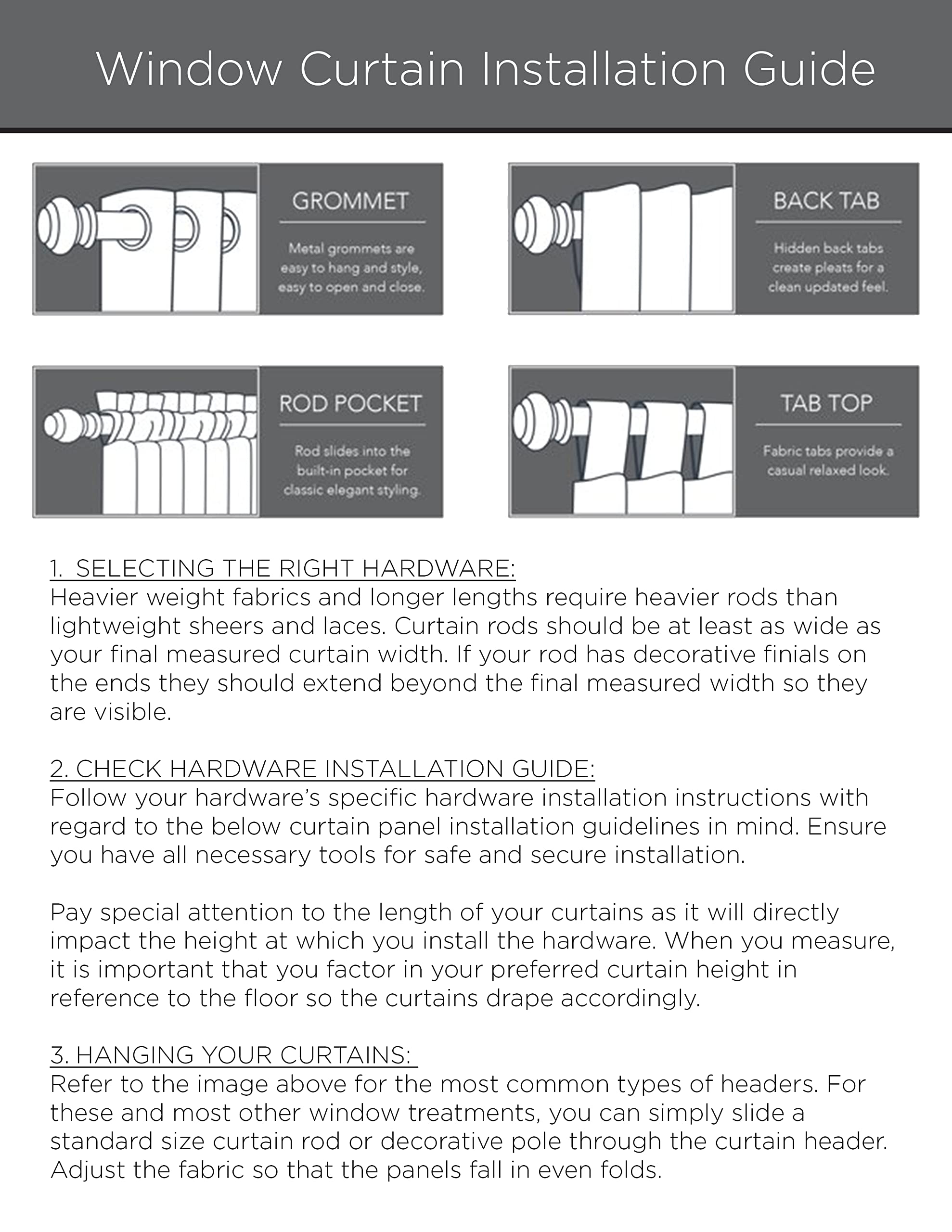 Window Curtain Installation Guide

GROMMET

Metal grommets are easy to hang and style, easy to open and close.

BACK TAB

Hidden back tabs create pleats for a clean updated feel.

ROD POCKET

Rod slides into the built-in pocket for classic elegant styling.

TAB TOP

Fabric tabs provide a casual relaxed look.

1. SELECTING THE RIGHT HARDWARE:
Heavier weight fabrics and longer lengths require heavier rods than lightweight sheers and laces. Curtain rods should be at least as wide as your final measured curtain width. If your rod has decorative finials on the ends they should extend beyond the final measured width so they are visible.

2. CHECK HARDWARE INSTALLATION GUIDE:
Follow your hardware's specific hardware installation instructions with regard to the below curtain panel installation guidelines in mind. Ensure you have all necessary tools for safe and secure installation.

Pay special attention to the length of your curtains as it will directly impact the height at which you install the hardware. When you measure, it is important that you factor in your preferred curtain height in reference to the floor so the curtains drape accordingly.

3. HANGING YOUR CURTAINS:
Refer to the image above for the most common types of headers. For these and most other window treatments, you can simply slide a standard size curtain rod or decorative pole through the curtain header. Adjust the fabric so that the panels fall in even folds.