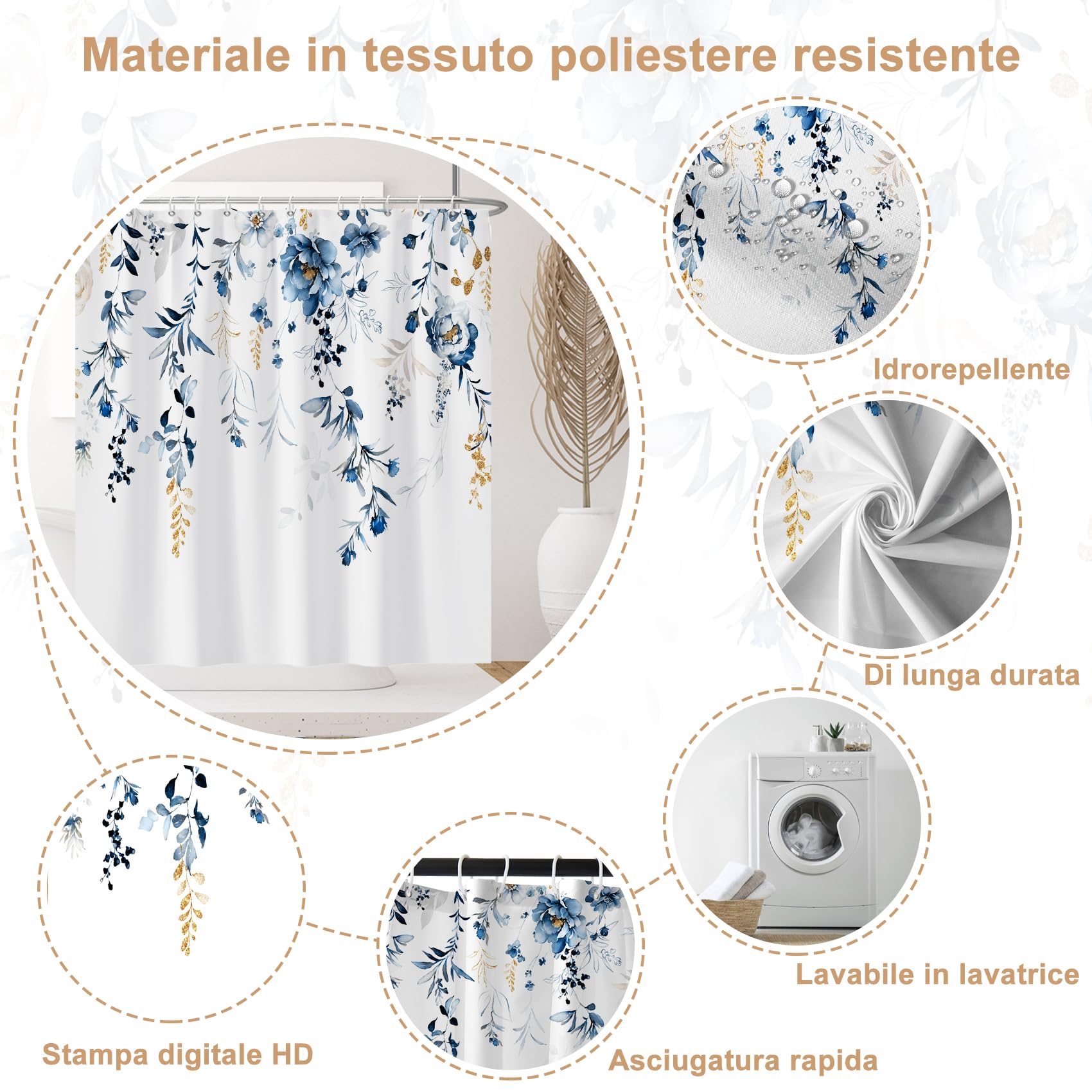 Materiale in tessuto poliestere resistente

Idrorepellente

Di lunga durata

Lavabile in lavatrice

Stampa digitale HD

Asciugatura rapida