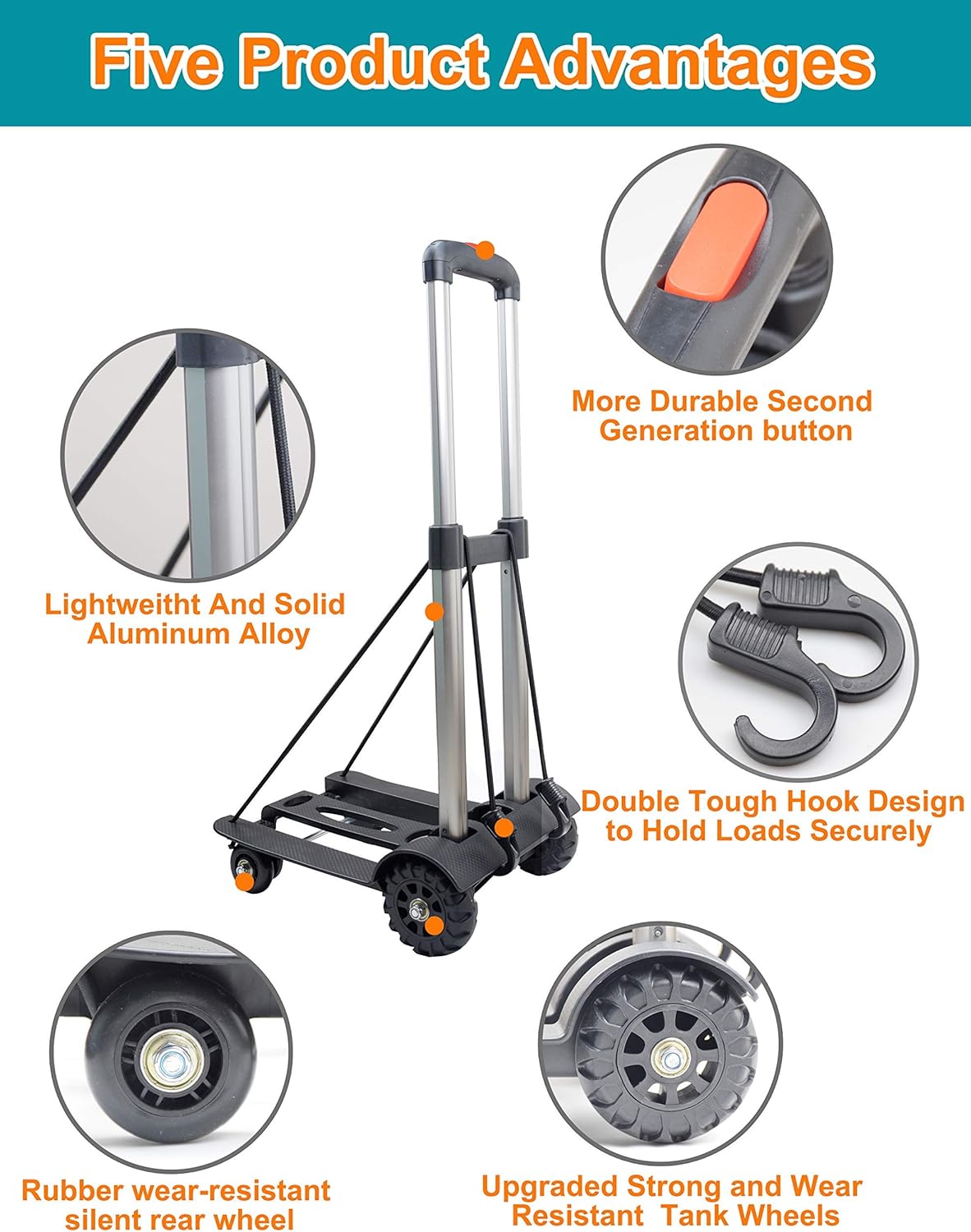 Five Product Advantages

More Durable Second Generation button

Lightweitht And Solid Aluminum Alloy

Double Tough Hook Design to Hold Loads Securely

Rubber wear-resistant silent rear wheel

Upgraded Strong and Wear Resistant Tank Wheels