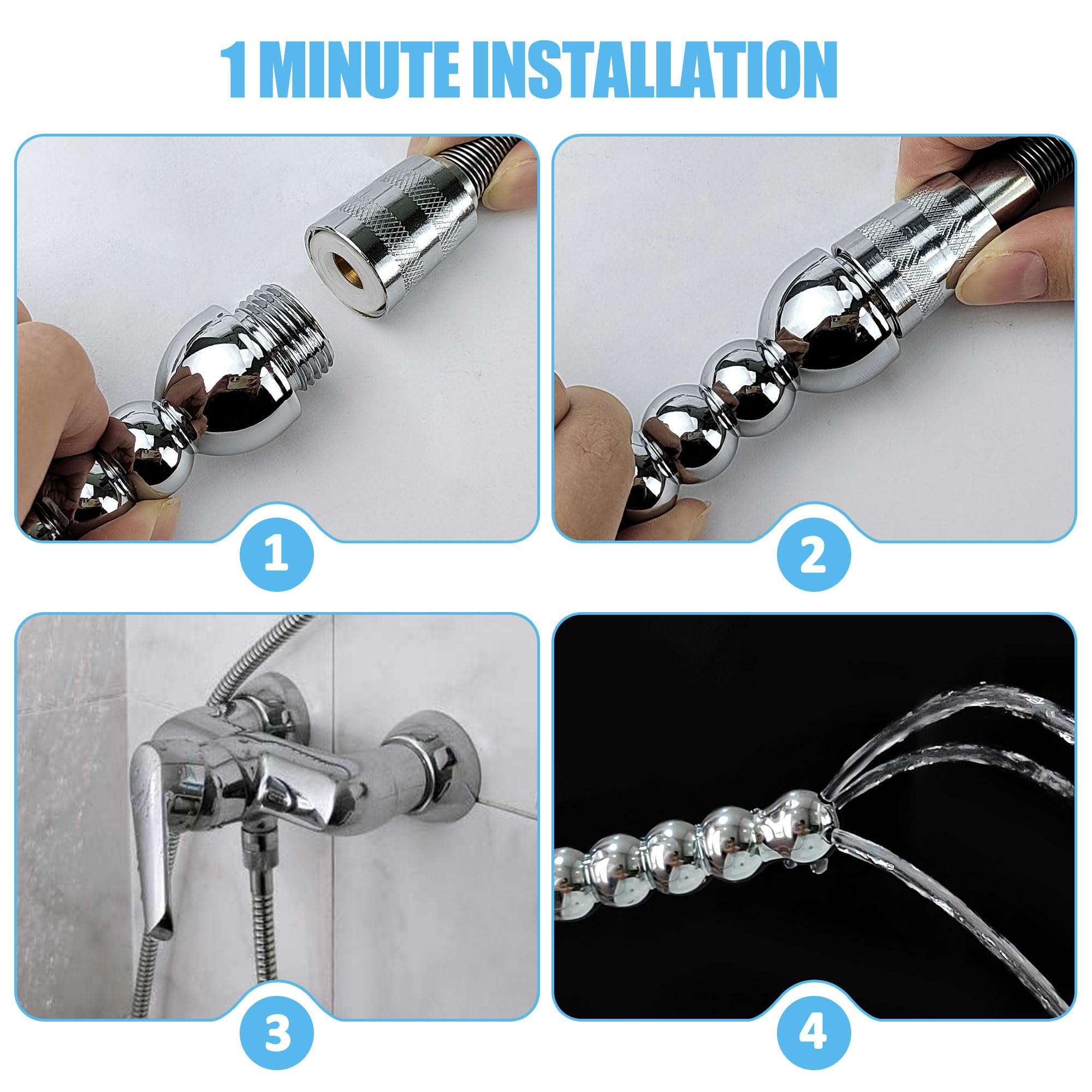 1 MINUTE INSTALLATION

1

2

3

4