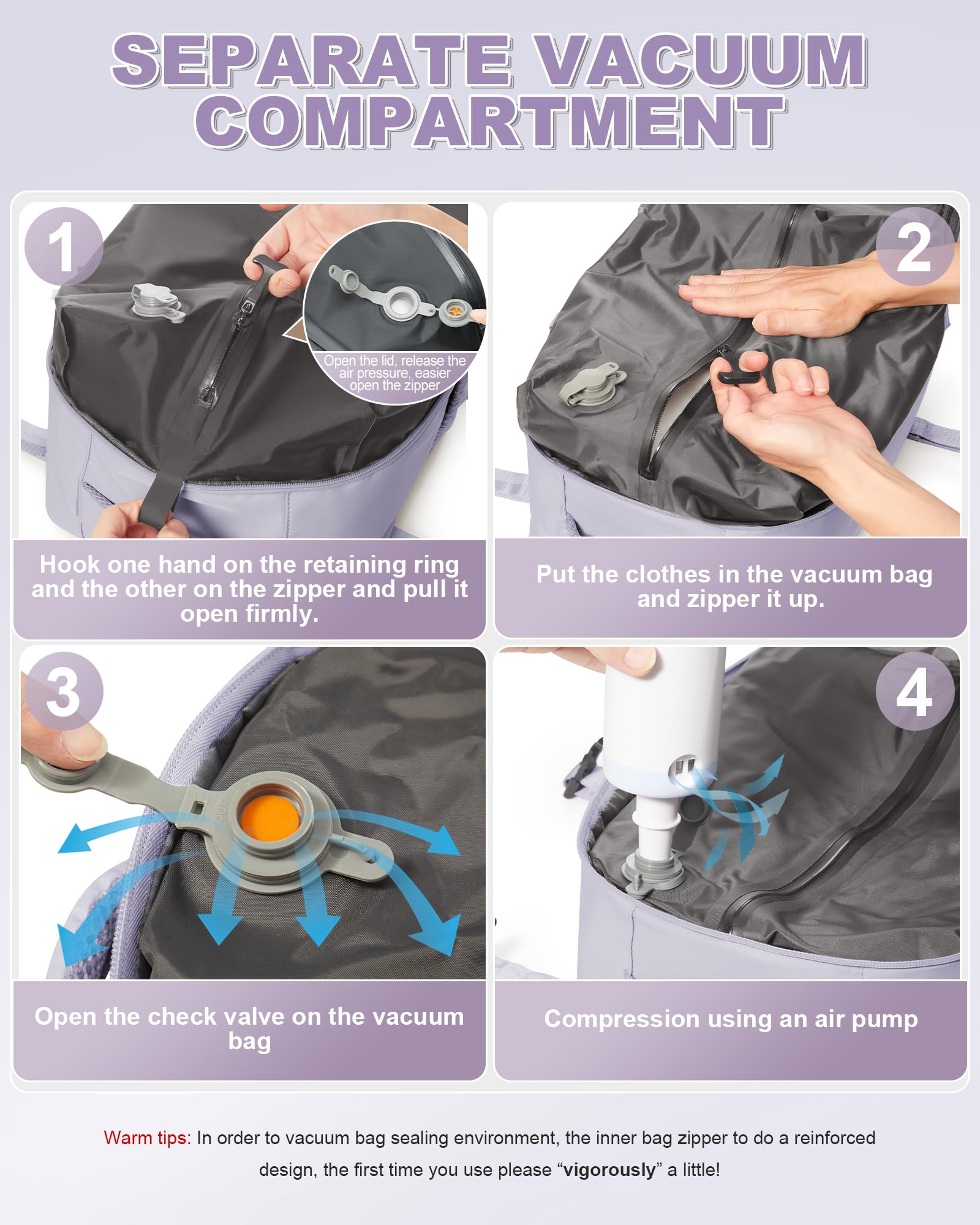 SEPARATE VACUUM COMPARTMENT

1

Open the lid, release the air pressure, easier open the zipper

Hook one hand on the retaining ring and the other on the zipper and pull it open firmly.

2

Put the clothes in the vacuum bag and zipper it up.

3

OUT

Open the check valve on the vacuum bag

4

Compression using an air pump

Warm tips: In order to vacuum bag sealing environment, the inner bag zipper to do a reinforced design, the first time you use please “vigorously” a little!