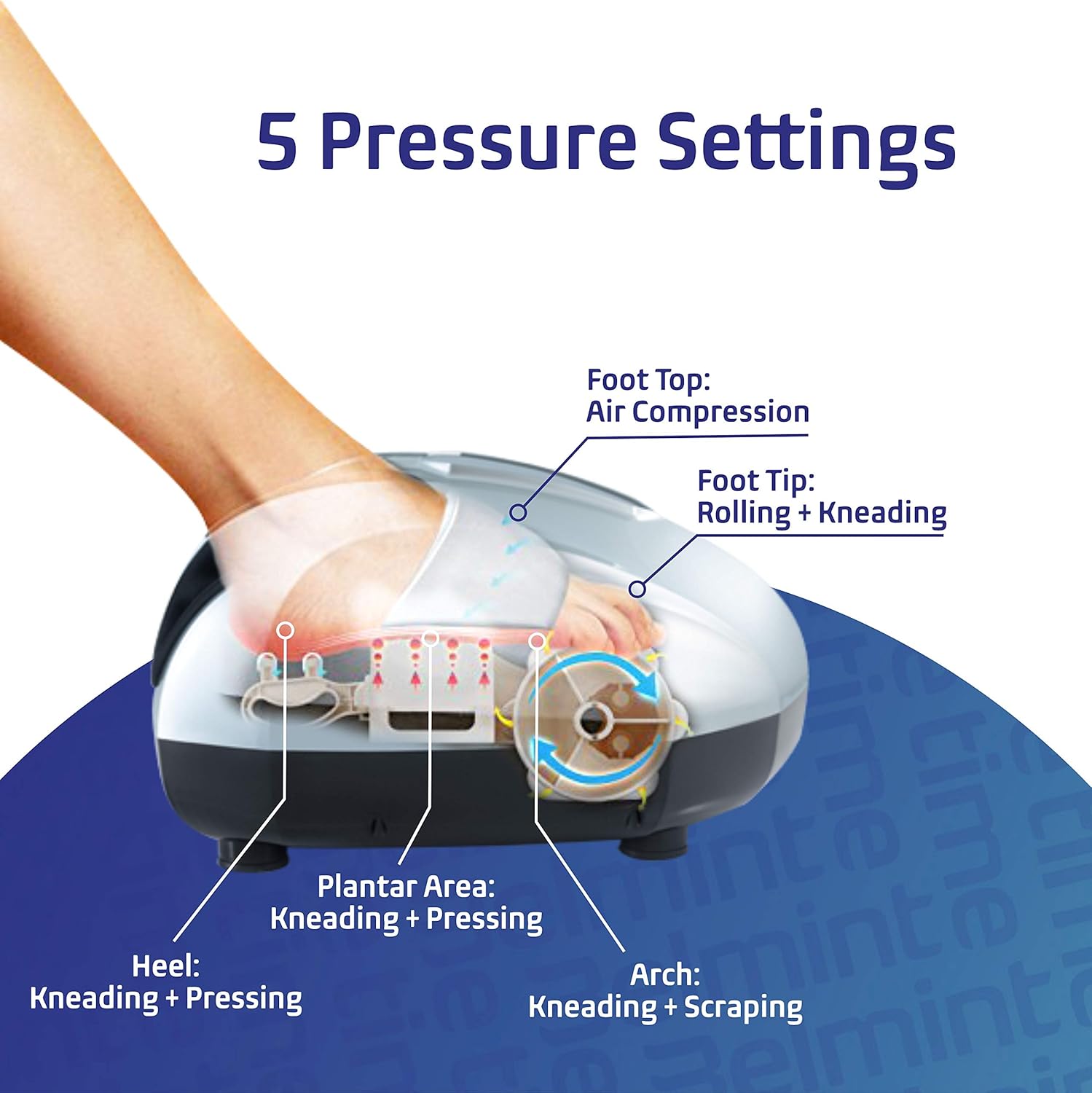 5 Pressure Settings

Foot Top:
Air Compression

Foot Tip:
Rolling + Kneading

Plantar Area:
Kneading + Pressing

Heel:
Kneading + Pressing

Arch:
Kneading + Scraping