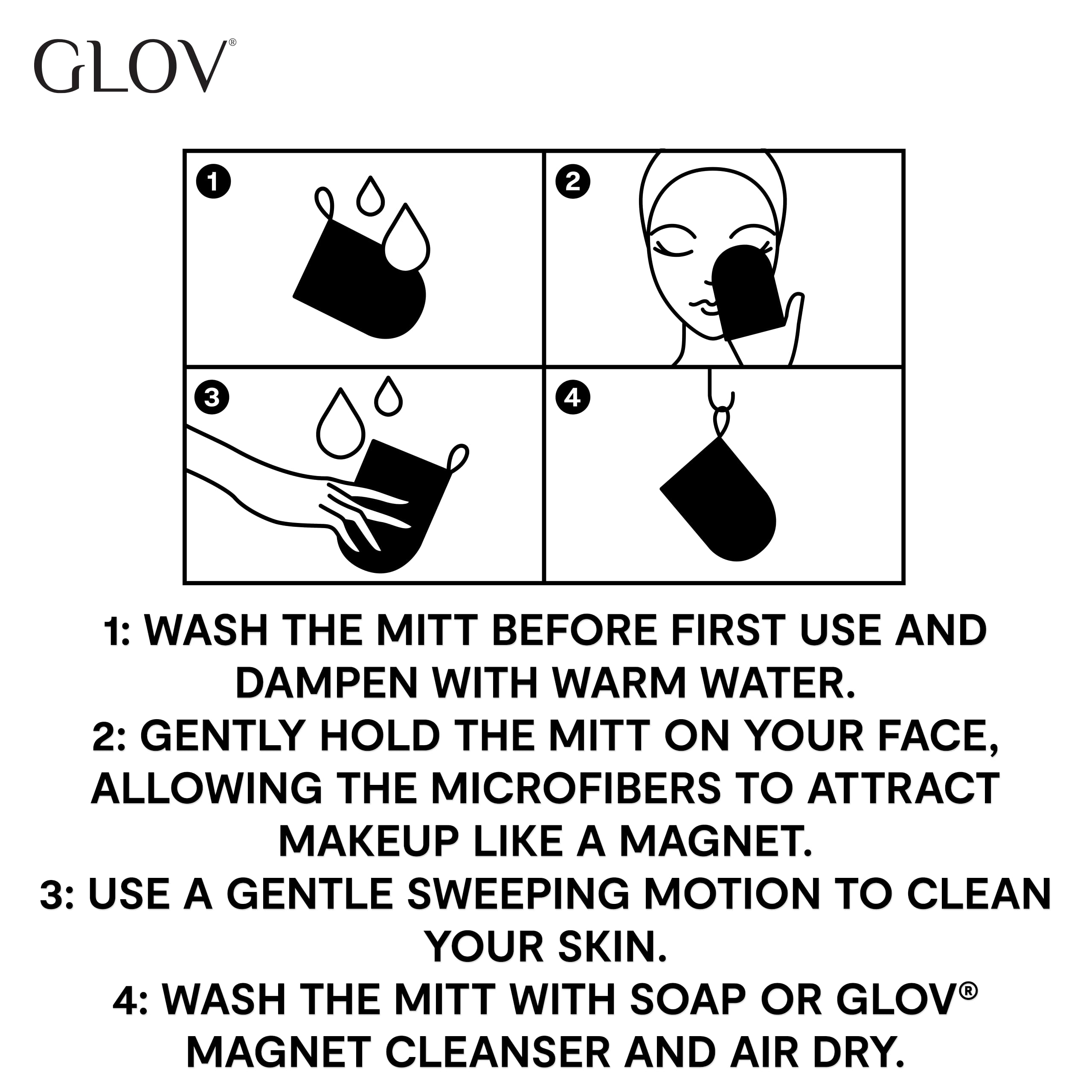 GLOV®

1

2

3

4

1: WASH THE MITT BEFORE FIRST USE AND DAMPEN WITH WARM WATER.
2: GENTLY HOLD THE MITT ON YOUR FACE, ALLOWING THE MICROFIBERS TO ATTRACT MAKEUP LIKE A MAGNET.
3: USE A GENTLE SWEEPING MOTION TO CLEAN YOUR SKIN.
4: WASH THE MITT WITH SOAP OR GLOV® MAGNET CLEANSER AND AIR DRY.