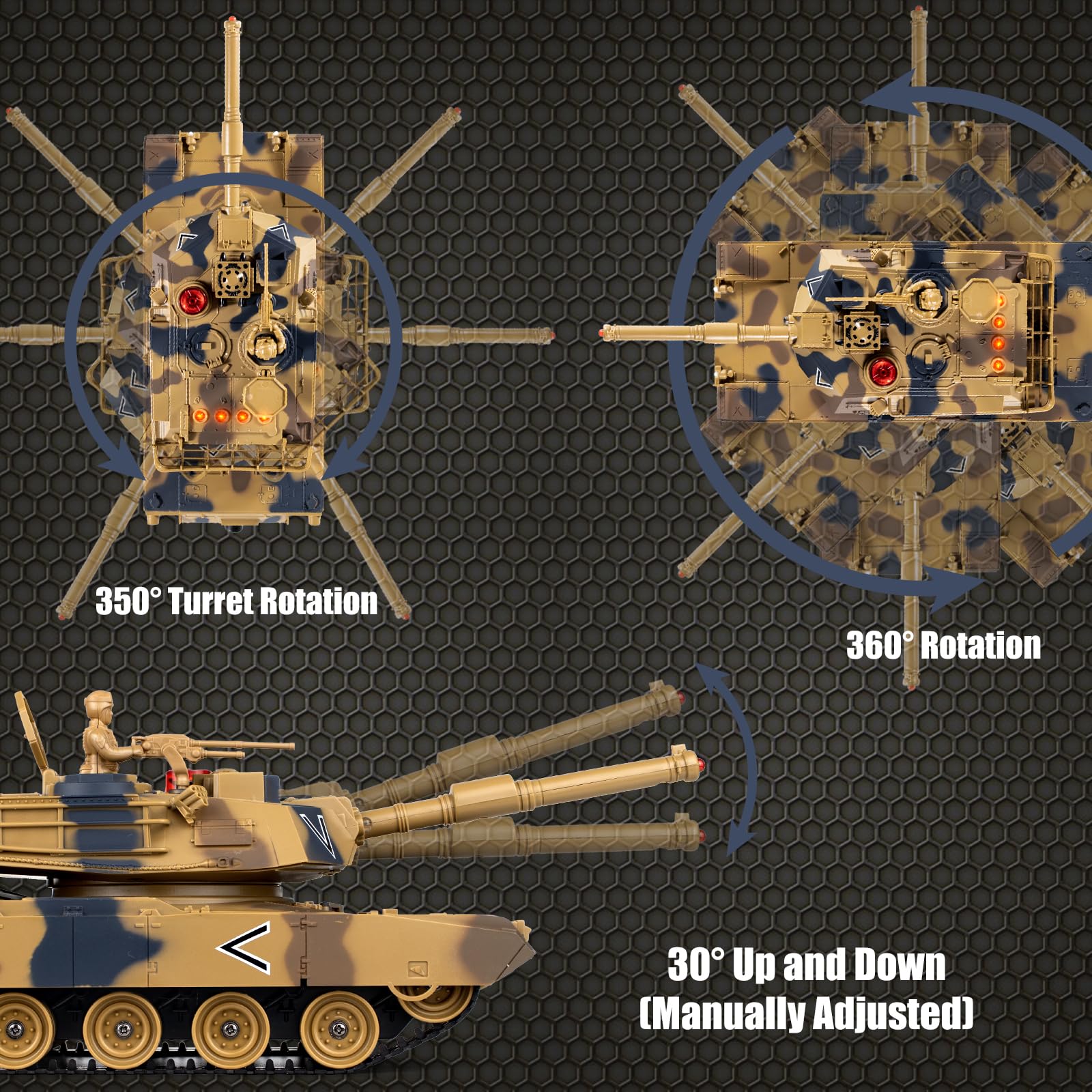 350° Turret Rotation

360° Rotation

30° Up and Down
(Manually Adjusted)