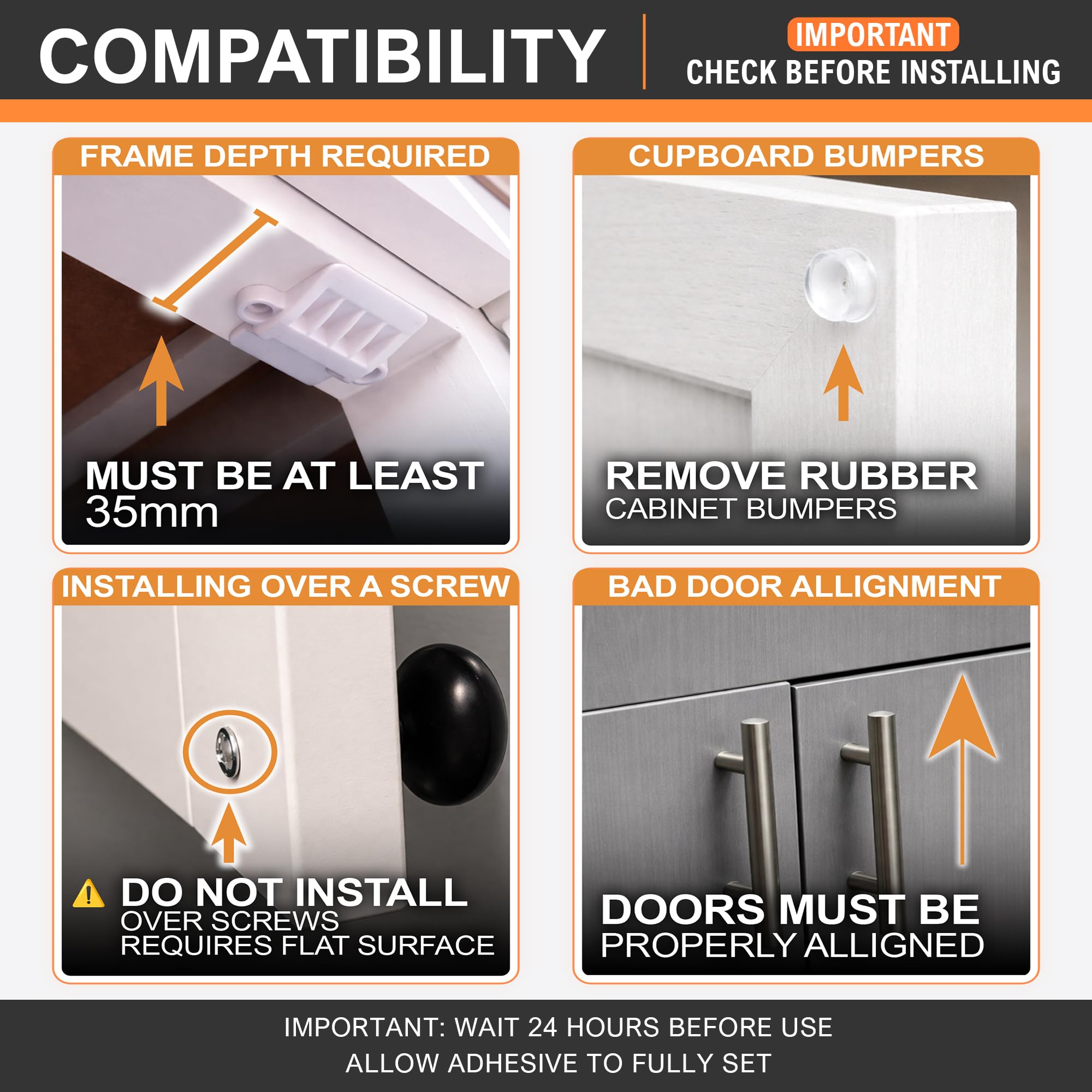 COMPATIBILITY

IMPORTANT
CHECK BEFORE INSTALLING

FRAME DEPTH REQUIRED

MUST BE AT LEAST
35mm

CUPBOARD BUMPERS

REMOVE RUBBER
CABINET BUMPERS

INSTALLING OVER A SCREW

DO NOT INSTALL
OVER SCREWS
REQUIRES FLAT SURFACE

BAD DOOR ALLIGNMENT

DOORS MUST BE
PROPERLY ALLIGNED

IMPORTANT: WAIT 24 HOURS BEFORE USE
ALLOW ADHESIVE TO FULLY SET