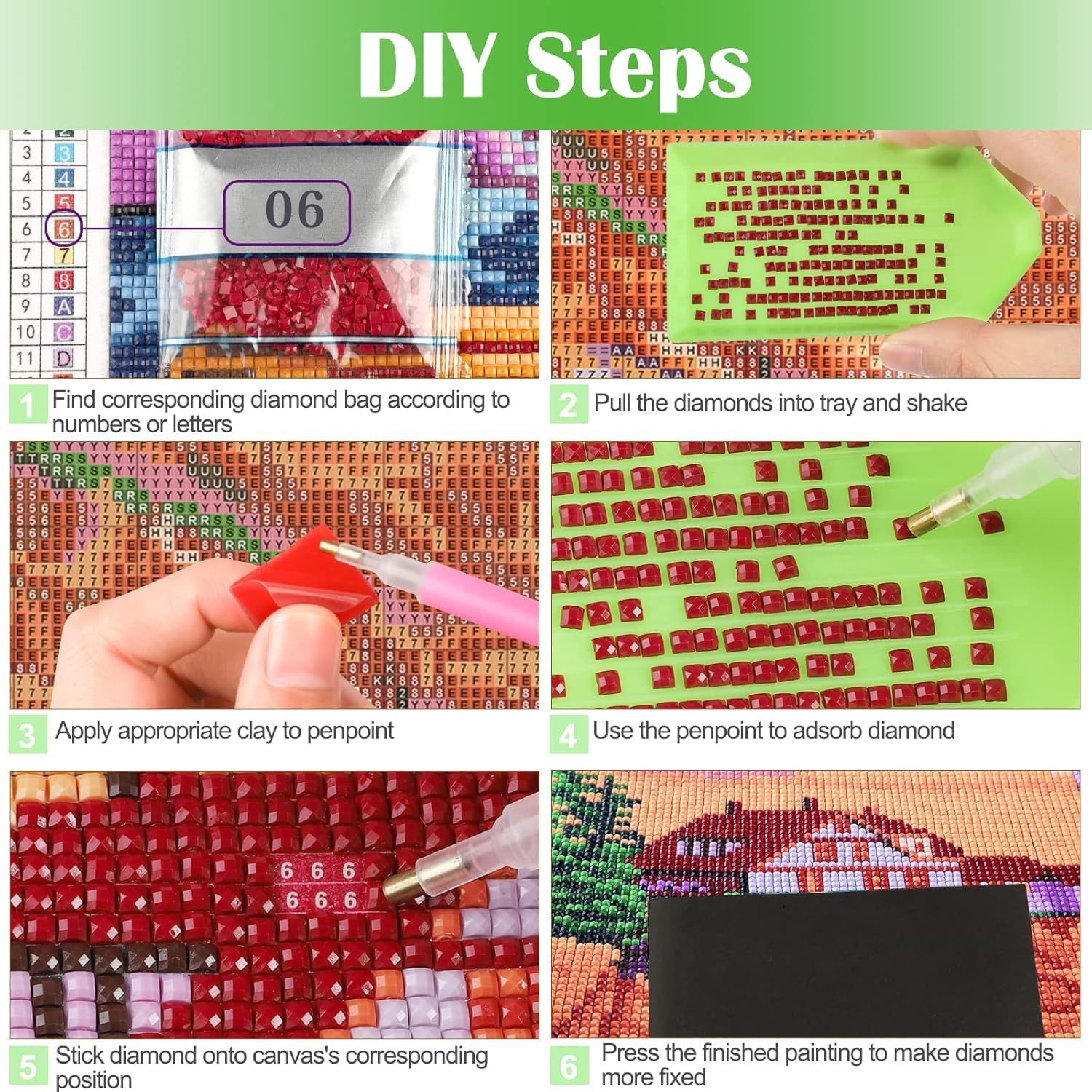 DIY Steps

3 3
4 4
5 5
6 6
7 7
8 8
9 A
10 C
11 D

06

1 Find corresponding diamond bag according to numbers or letters

2 Pull the diamonds into tray and shake

3 Apply appropriate clay to penpoint

4 Use the penpoint to adsorb diamond

6 6 6
6 6 6

5 Stick diamond onto canvas's corresponding position

6 Press the finished painting to make diamonds more fixed