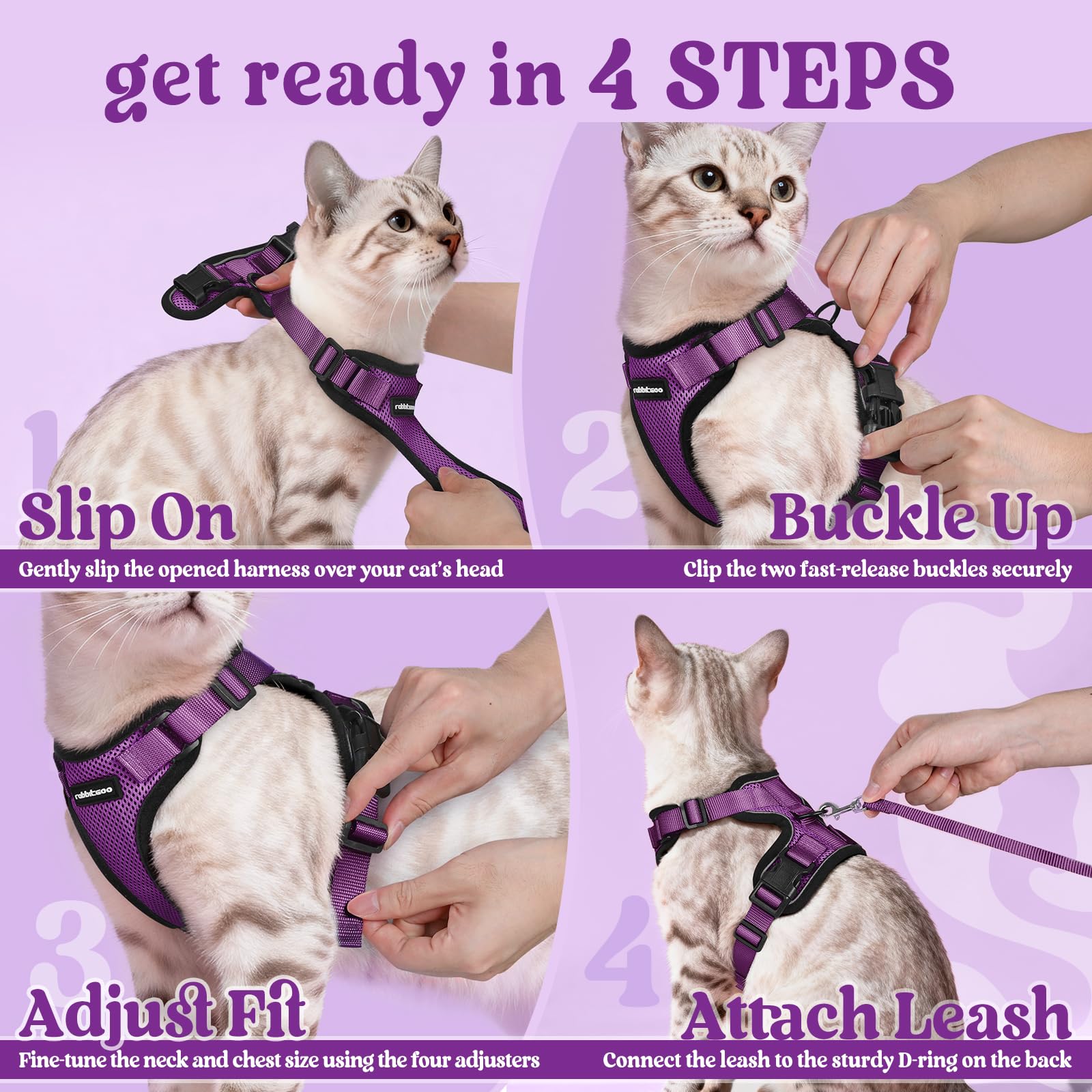 get ready in 4 STEPS

1

Slip On

Gently slip the opened harness over your cat's head

rabbitgoo

2

Buckle Up

Clip the two fast-release buckles securely

rabbitgoo

3

Adjust Fit

Fine-tune the neck and chest size using the four adjusters

rabbitgoo

4

Attach Leash

Connect the leash to the sturdy D-ring on the back