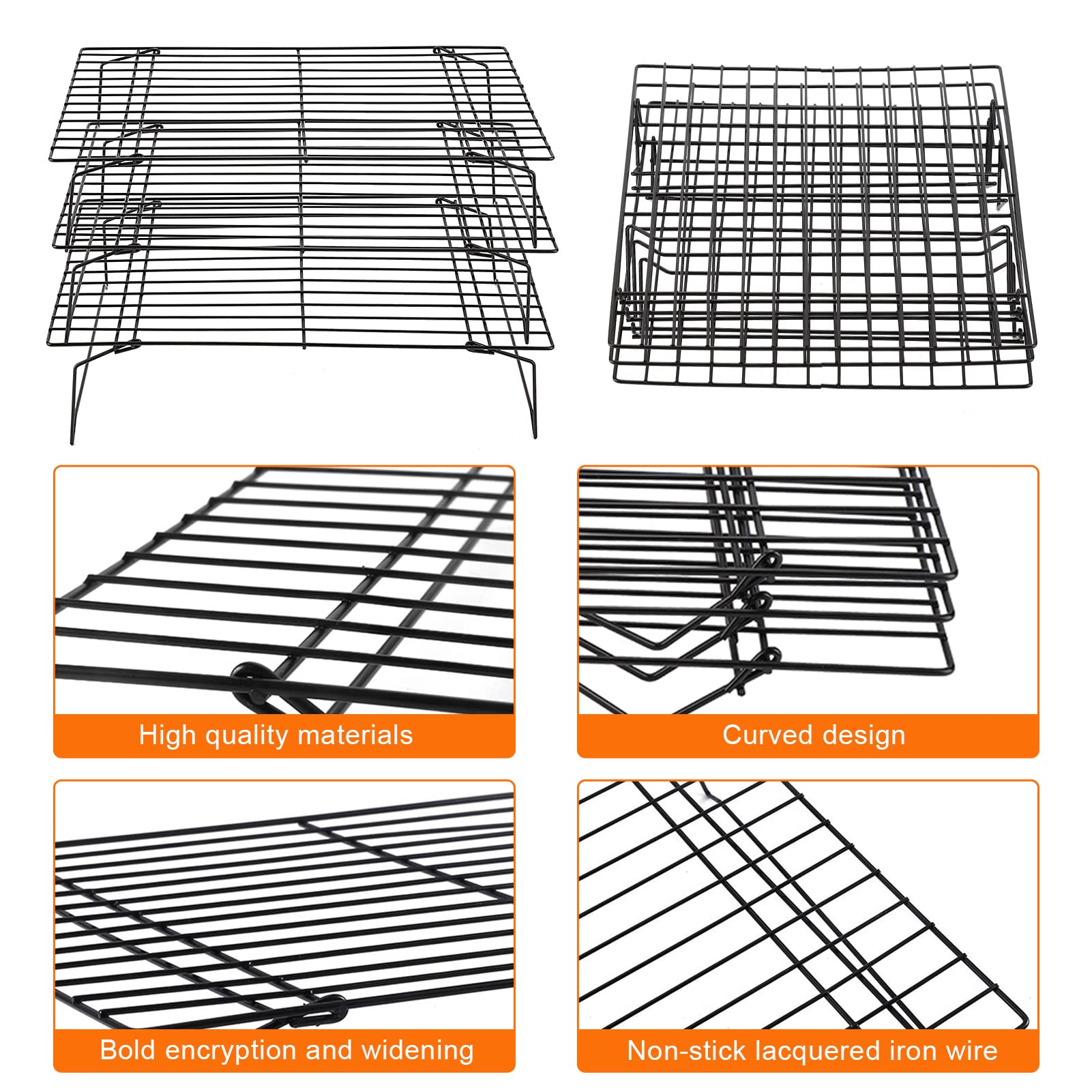 High quality materials

Curved design

Bold encryption and widening

Non-stick lacquered iron wire