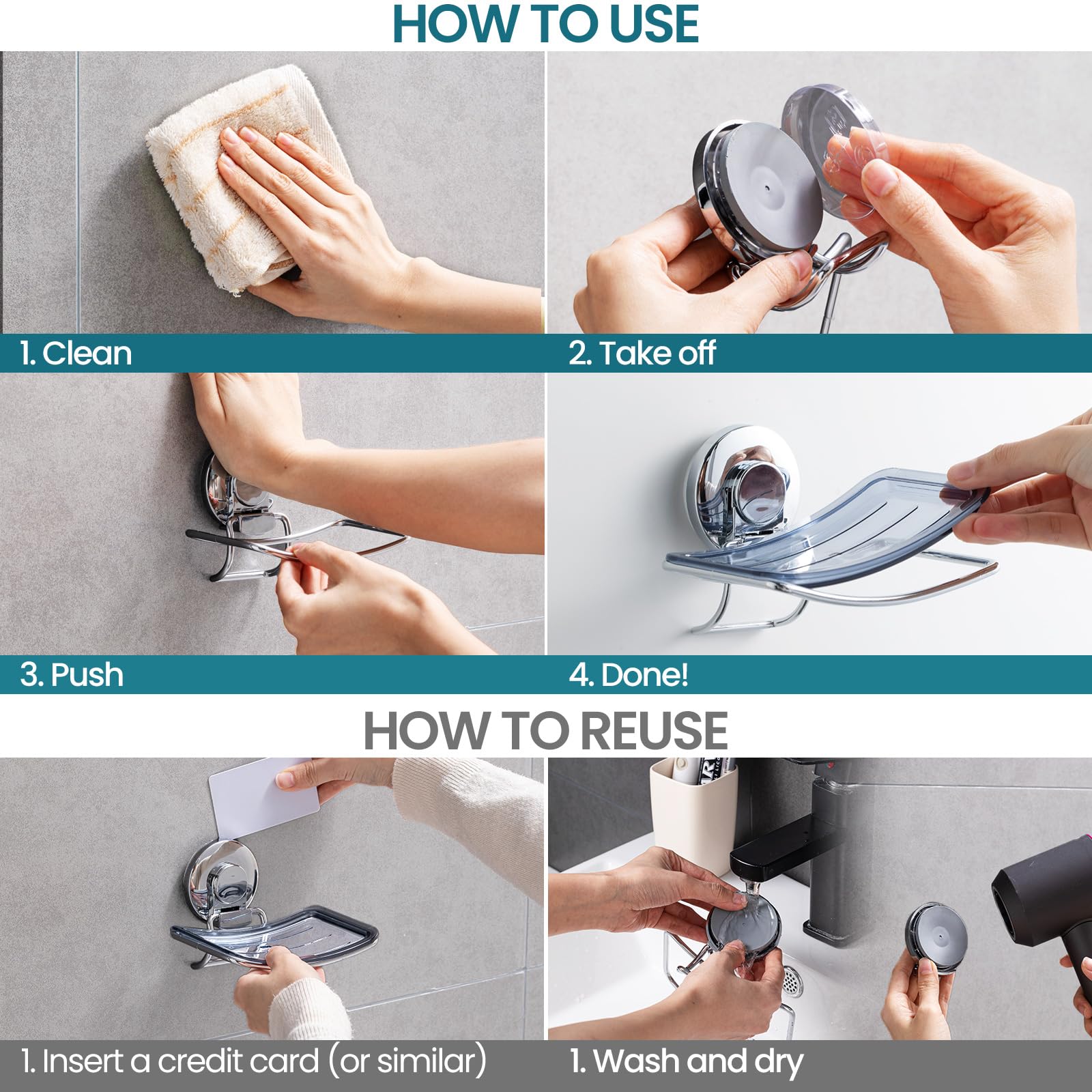 HOW TO USE

1. Clean

2. Take off

3. Push

4. Done!

HOW TO REUSE

1. Insert a credit card (or similar)

1. Wash and dry