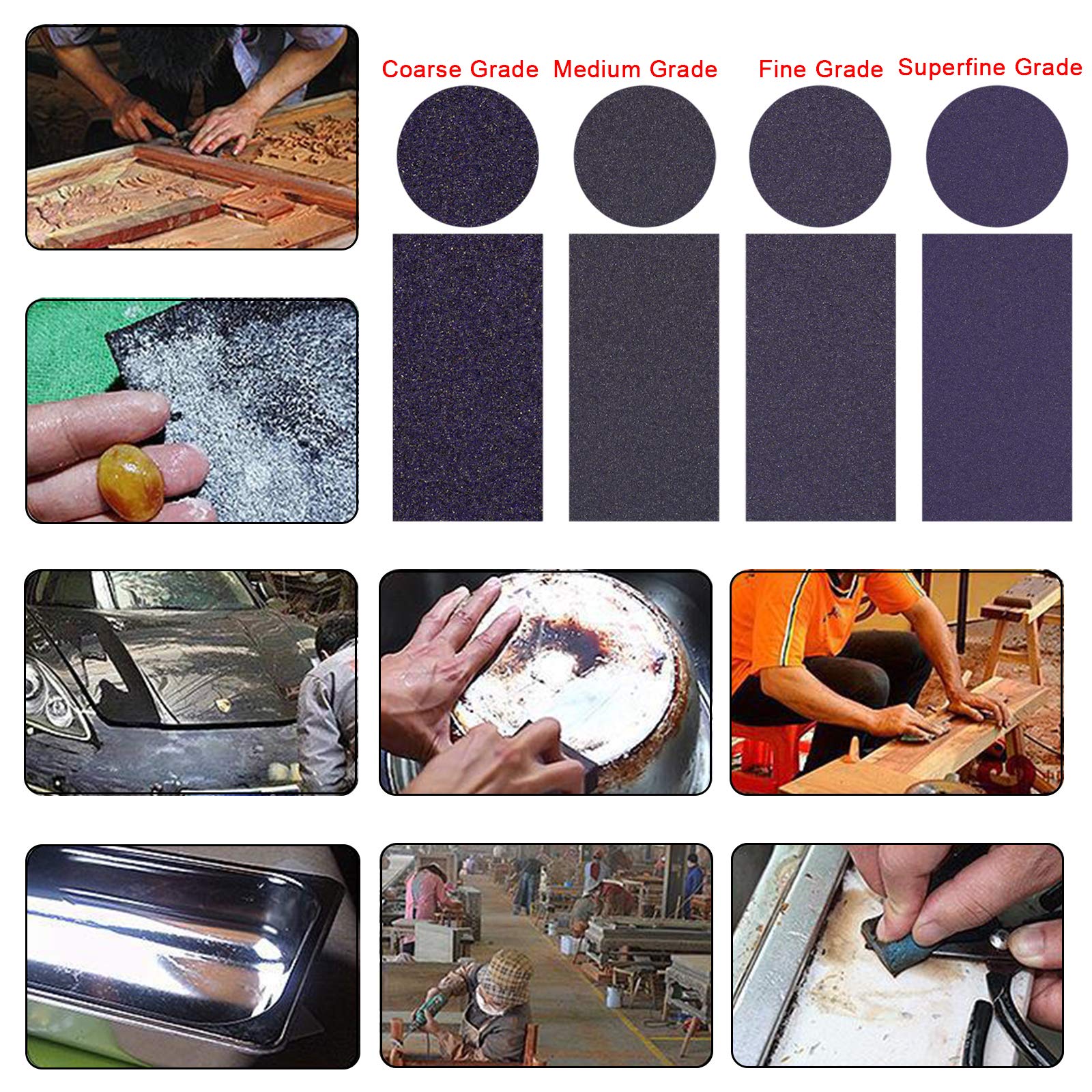 Coarse Grade Medium Grade Fine Grade Superfine Grade