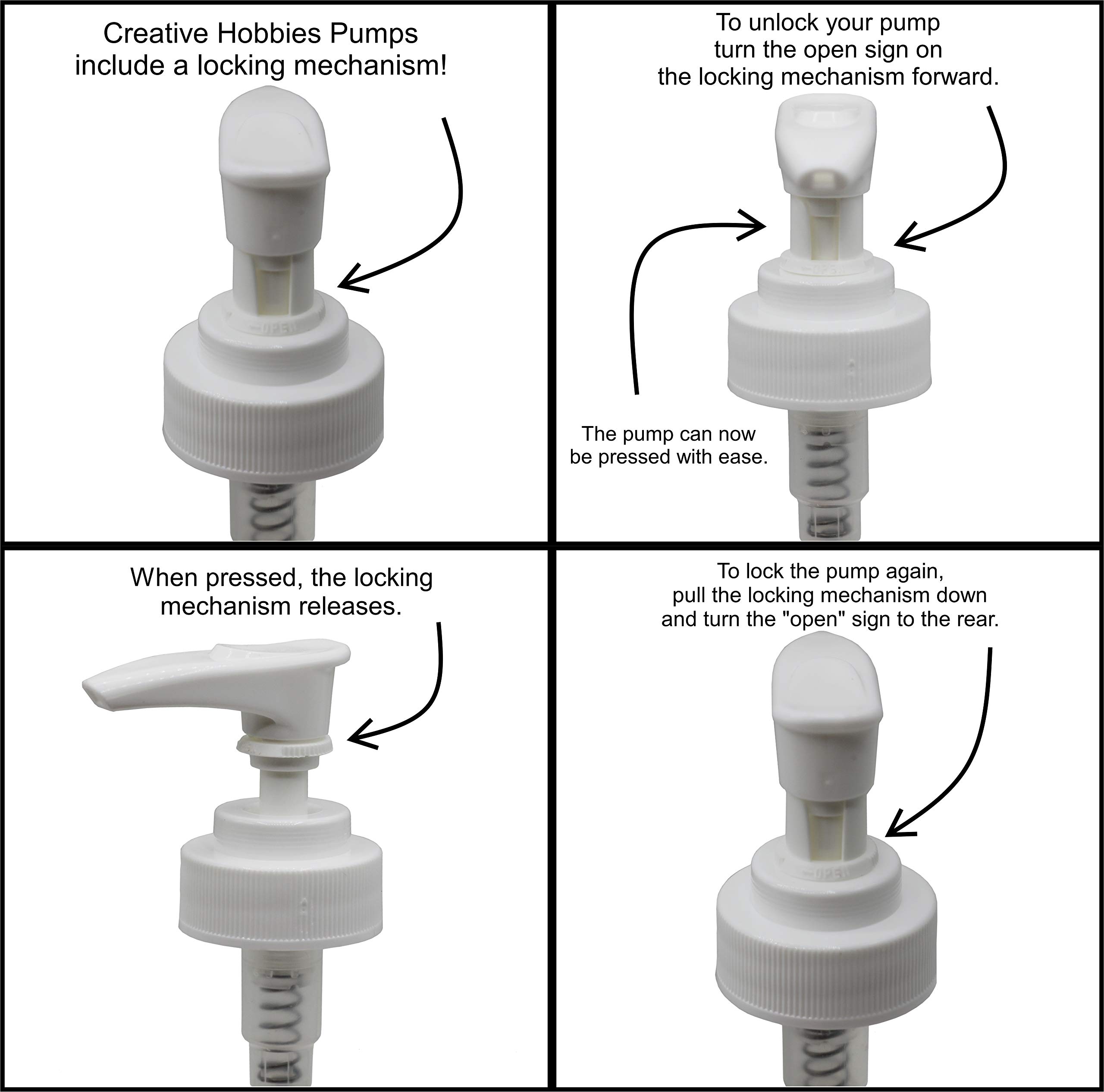 Creative Hobbies Pumps include a locking mechanism!

OPEN

To unlock your pump turn the open sign on the locking mechanism forward.

OPEN

The pump can now be pressed with ease.

When pressed, the locking mechanism releases.

To lock the pump again, pull the locking mechanism down and turn the "open" sign to the rear.

OPEN