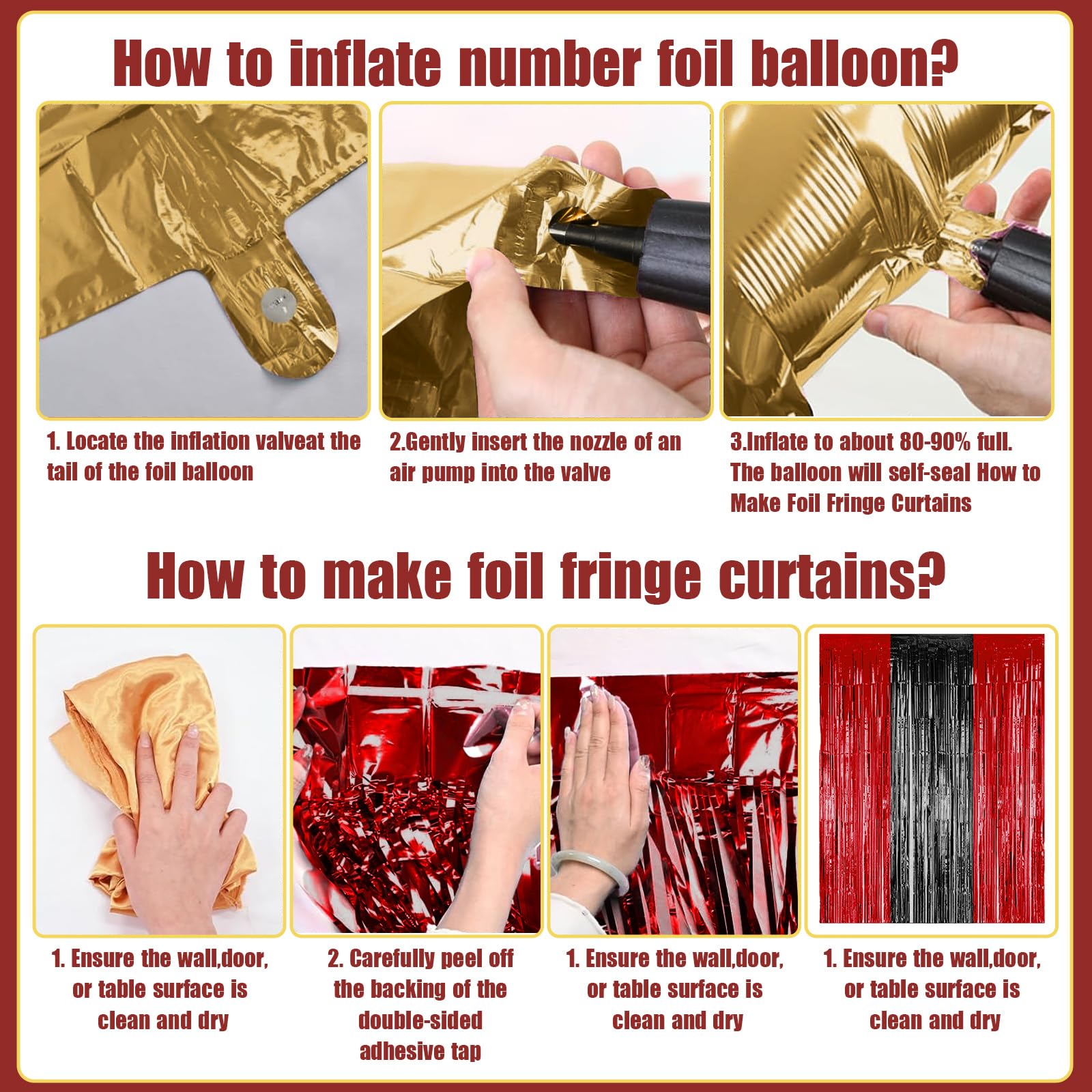 How to inflate number foil balloon?

1. Locate the inflation valveat the tail of the foil balloon

2.Gently insert the nozzle of an air pump into the valve

3.Inflate to about 80-90% full. The balloon will self-seal How to Make Foil Fringe Curtains

How to make foil fringe curtains?

1. Ensure the wall,door, or table surface is clean and dry

2. Carefully peel off the backing of the double-sided adhesive tap

1. Ensure the wall,door, or table surface is clean and dry

1. Ensure the wall,door, or table surface is clean and dry