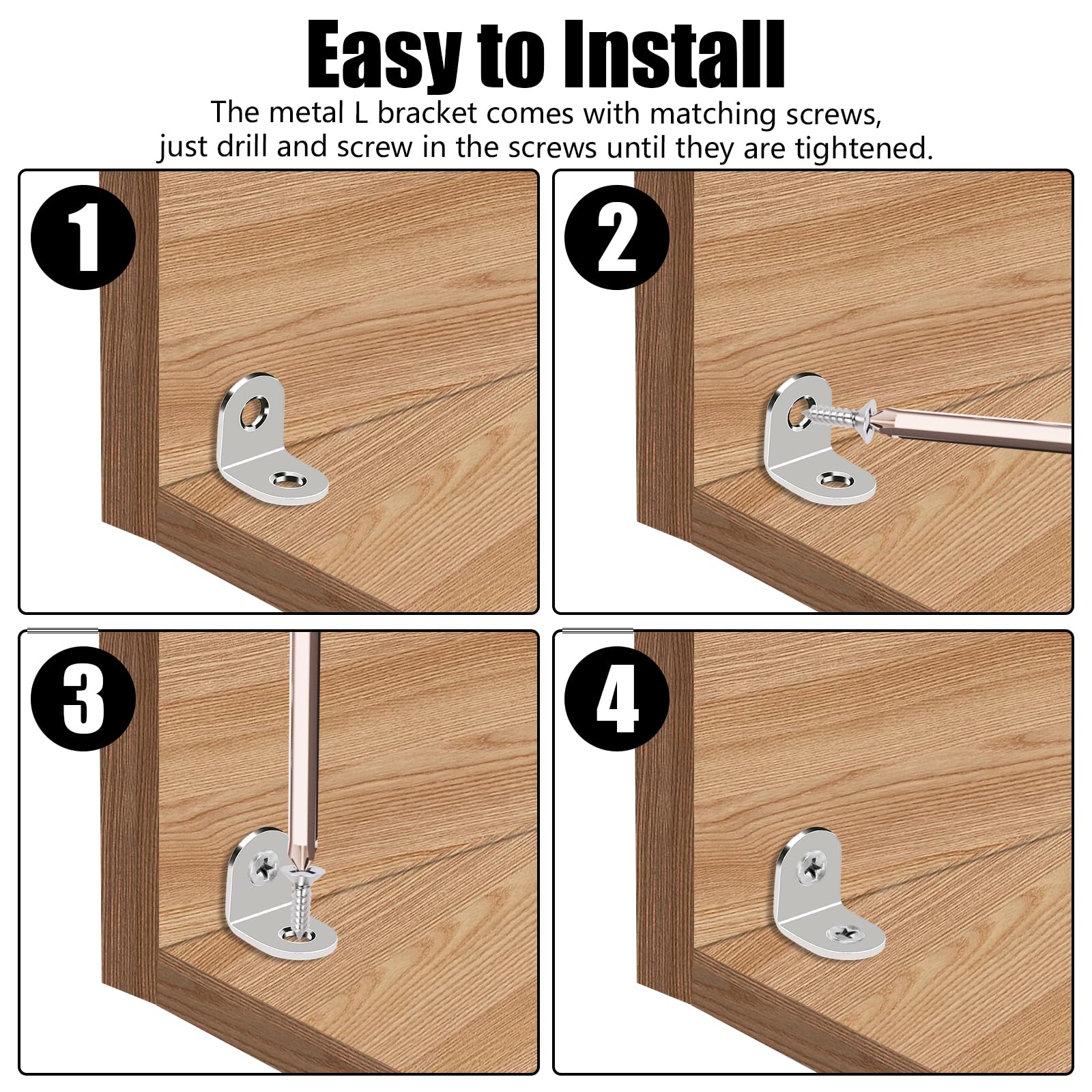 Easy to Install

The metal L bracket comes with matching screws, just drill and screw in the screws until they are tightened.

1

2

3

4