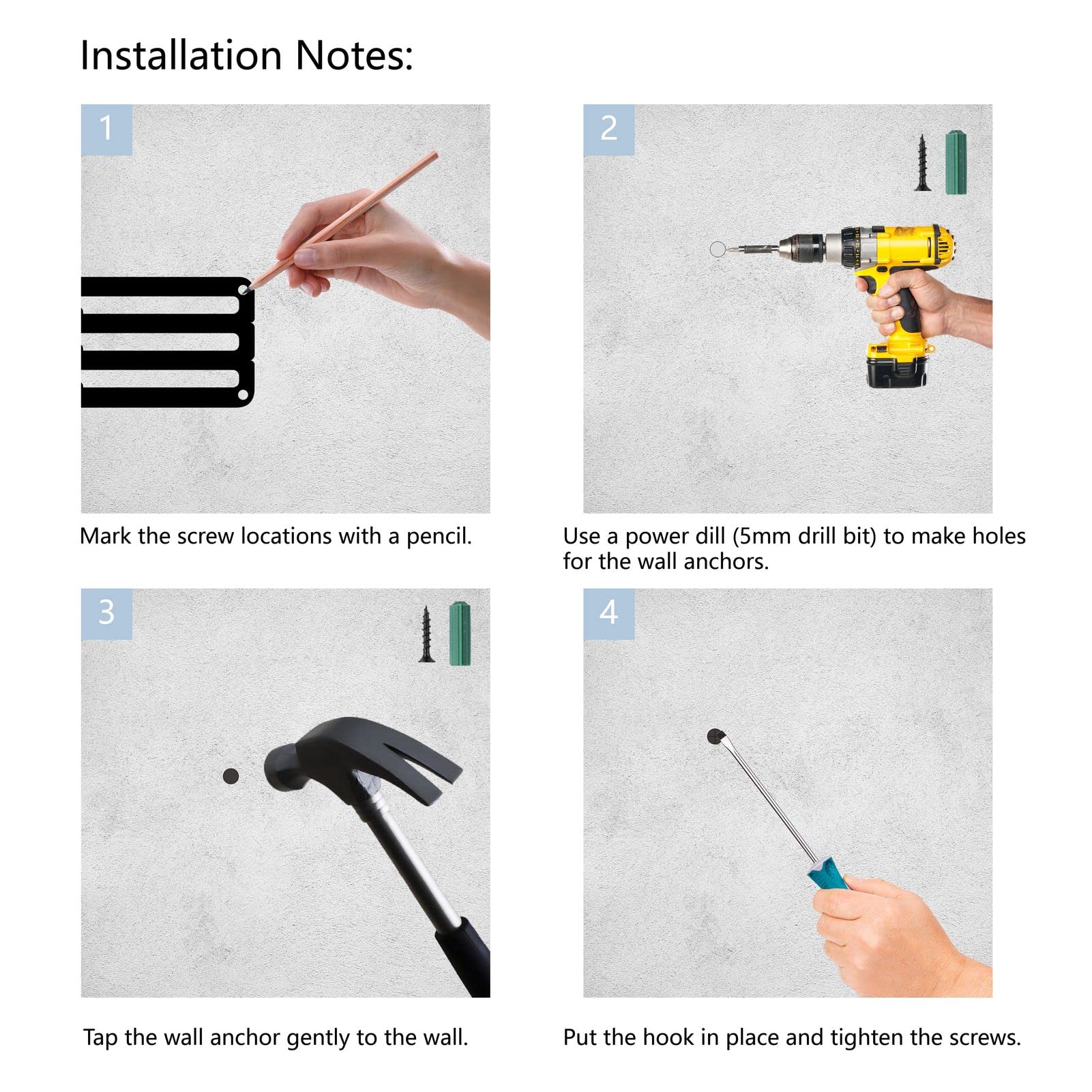 Installation Notes:

1

Mark the screw locations with a pencil.

2

Use a power dill (5mm drill bit) to make holes for the wall anchors.

3

Tap the wall anchor gently to the wall.

4

Put the hook in place and tighten the screws.