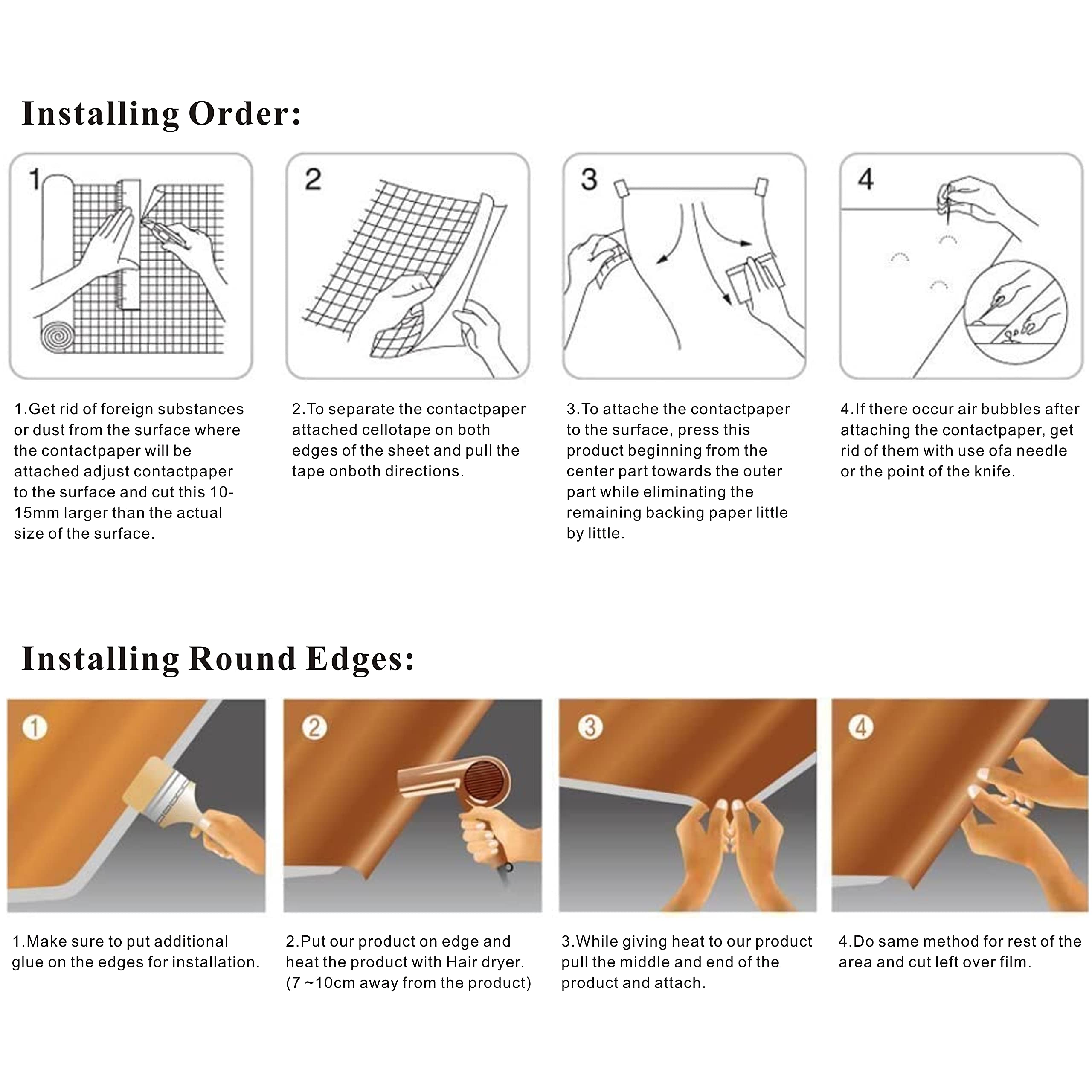 Installing Order:

1

2

3

4

1.Get rid of foreign substances or dust from the surface where the contactpaper will be attached adjust contactpaper to the surface and cut this 10-15mm larger than the actual size of the surface.

2.To separate the contactpaper attached cellotape on both edges of the sheet and pull the tape onboth directions.

3.To attache the contactpaper to the surface, press this product beginning from the center part towards the outer part while eliminating the remaining backing paper little by little.

4.If there occur air bubbles after attaching the contactpaper, get rid of them with use ofa needle or the point of the knife.

Installing Round Edges:

1

2

3

4

1.Make sure to put additional glue on the edges for installation.

2.Put our product on edge and heat the product with Hair dryer. (7 ~10cm away from the product)

3.While giving heat to our product pull the middle and end of the product and attach.

4.Do same method for rest of the area and cut left over film.