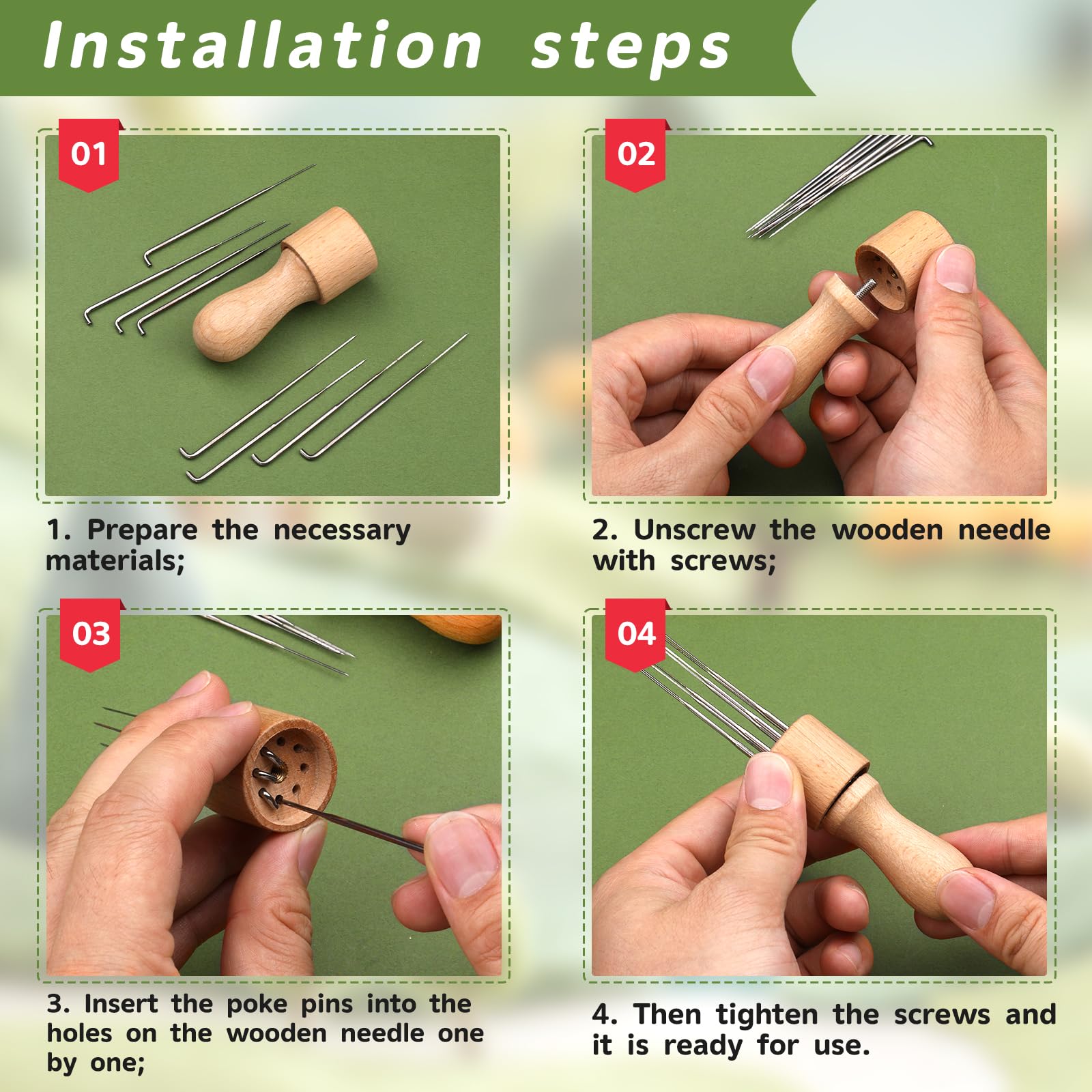 Installation steps

01

1. Prepare the necessary materials;

02

2. Unscrew the wooden needle with screws;

03

3. Insert the poke pins into the holes on the wooden needle one by one;

04

4. Then tighten the screws and it is ready for use.