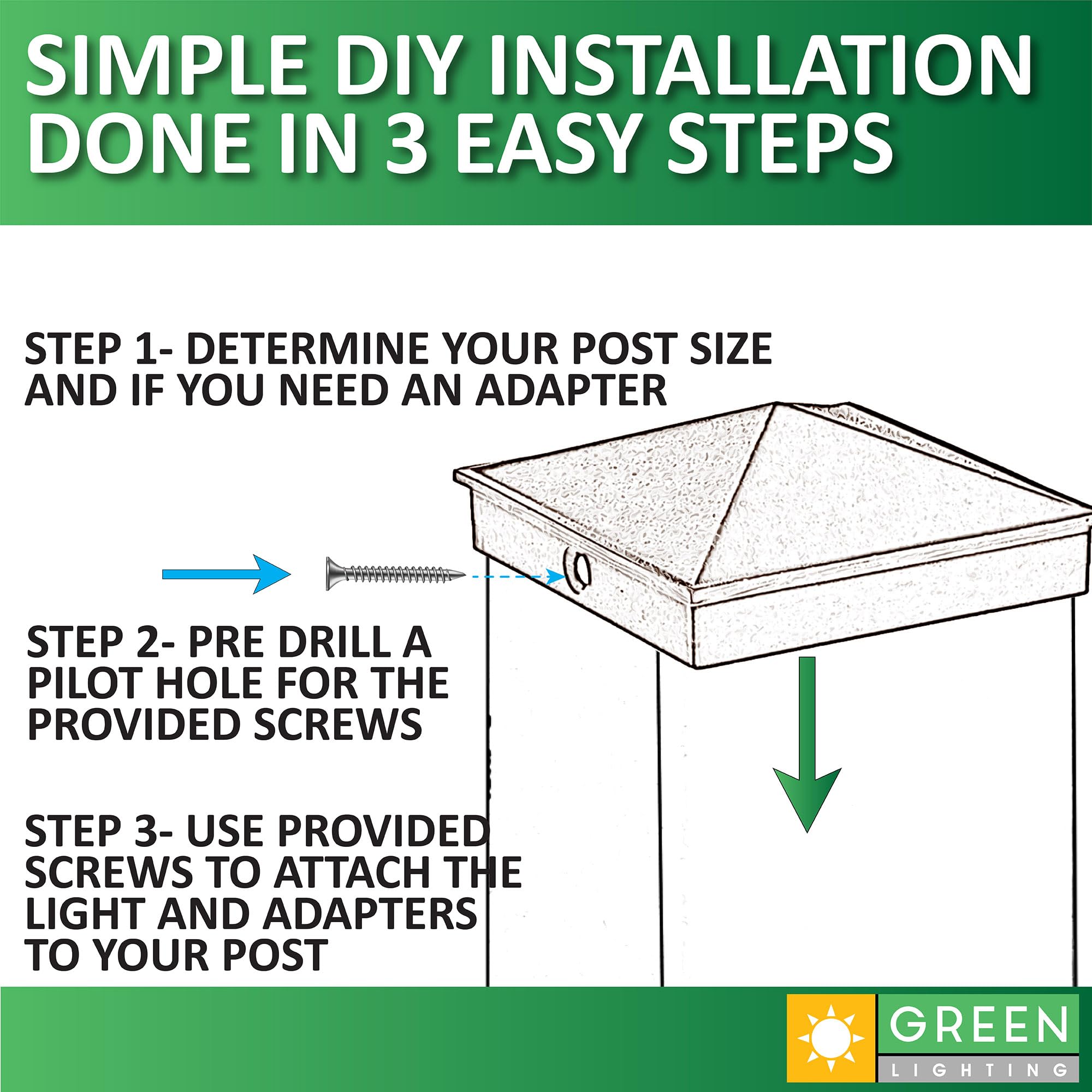 SIMPLE DIY INSTALLATION DONE IN 3 EASY STEPS

STEP 1- DETERMINE YOUR POST SIZE AND IF YOU NEED AN ADAPTER

STEP 2- PRE DRILL A PILOT HOLE FOR THE PROVIDED SCREWS

STEP 3- USE PROVIDED SCREWS TO ATTACH THE LIGHT AND ADAPTERS TO YOUR POST

GREEN
LIGHTING