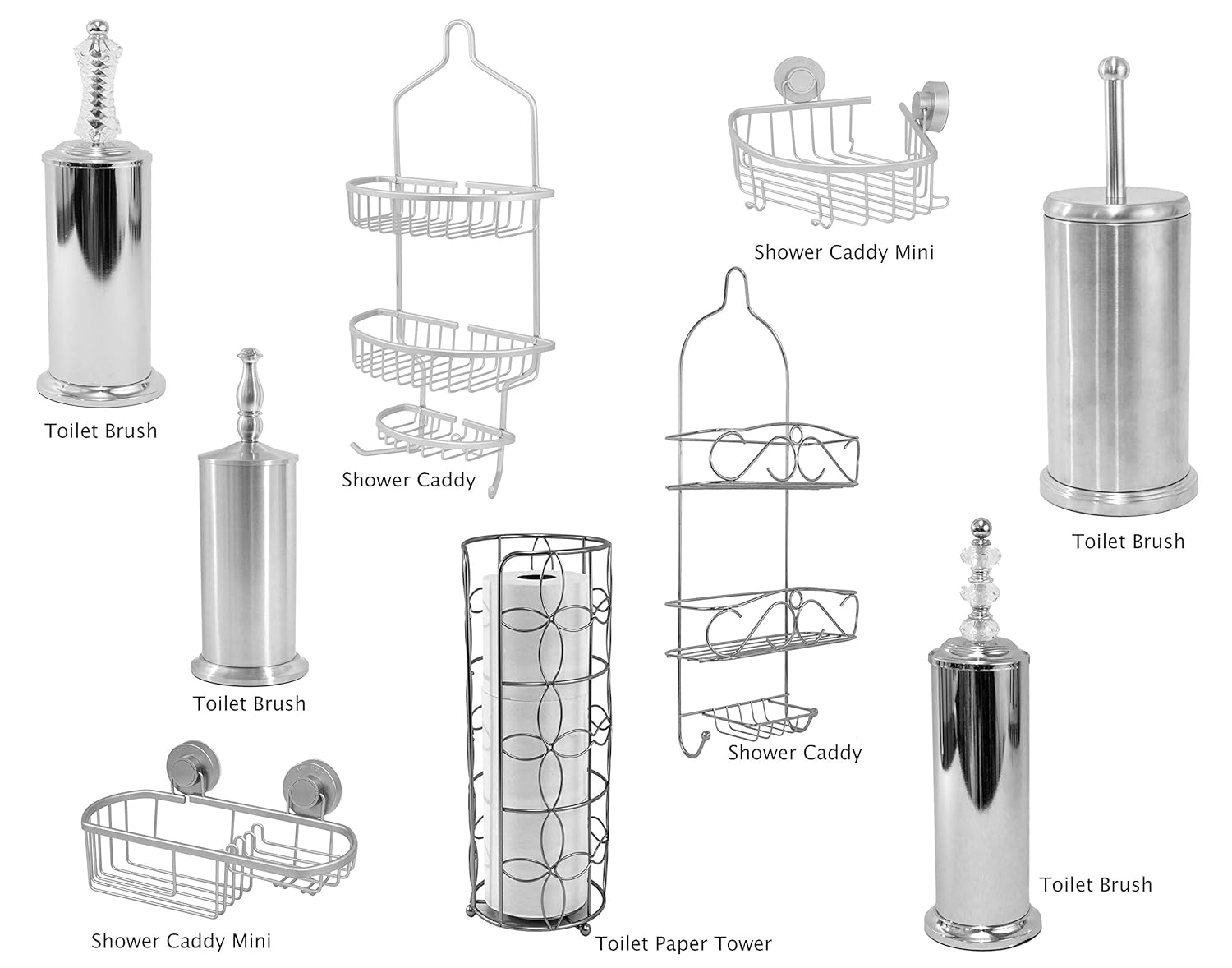 Toilet Brush

Shower Caddy

Shower Caddy Mini

Toilet Brush

Toilet Brush

Shower Caddy

Toilet Brush

Shower Caddy Mini

Toilet Paper Tower