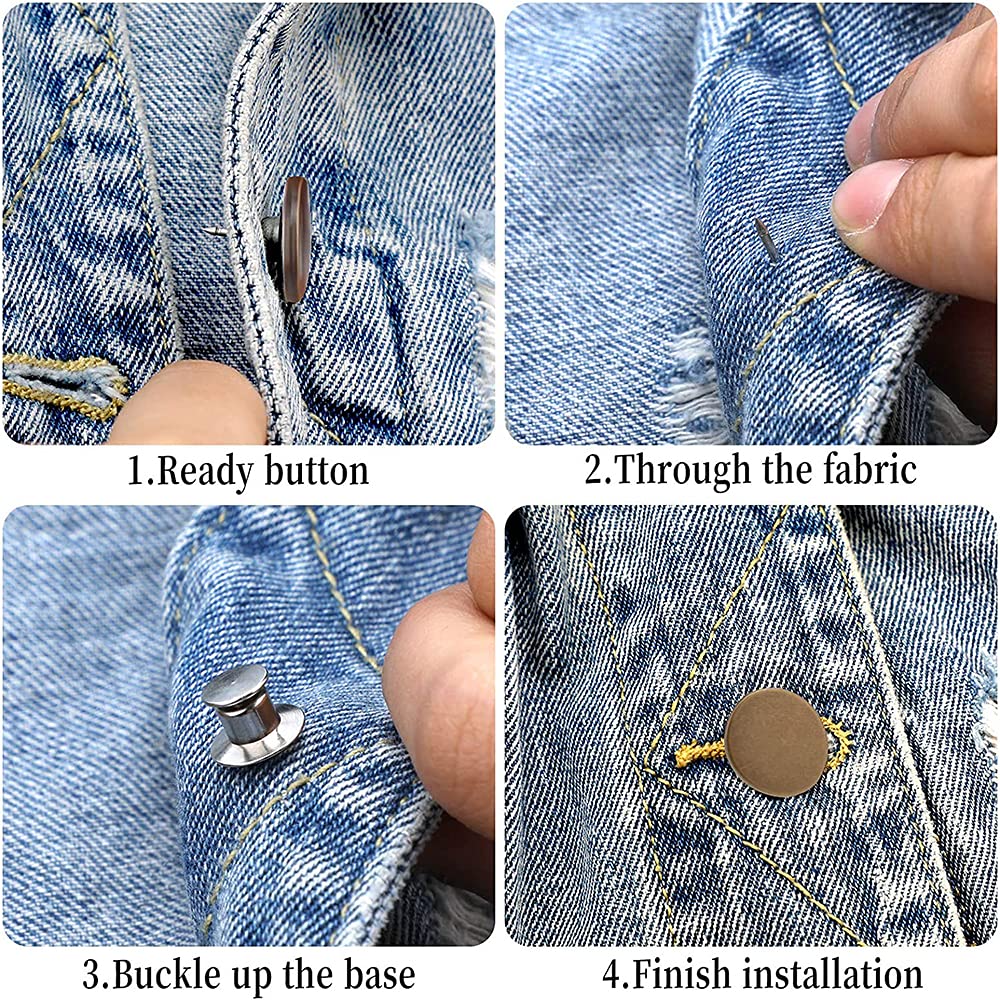 1.Ready button

2.Through the fabric

3.Buckle up the base

4.Finish installation