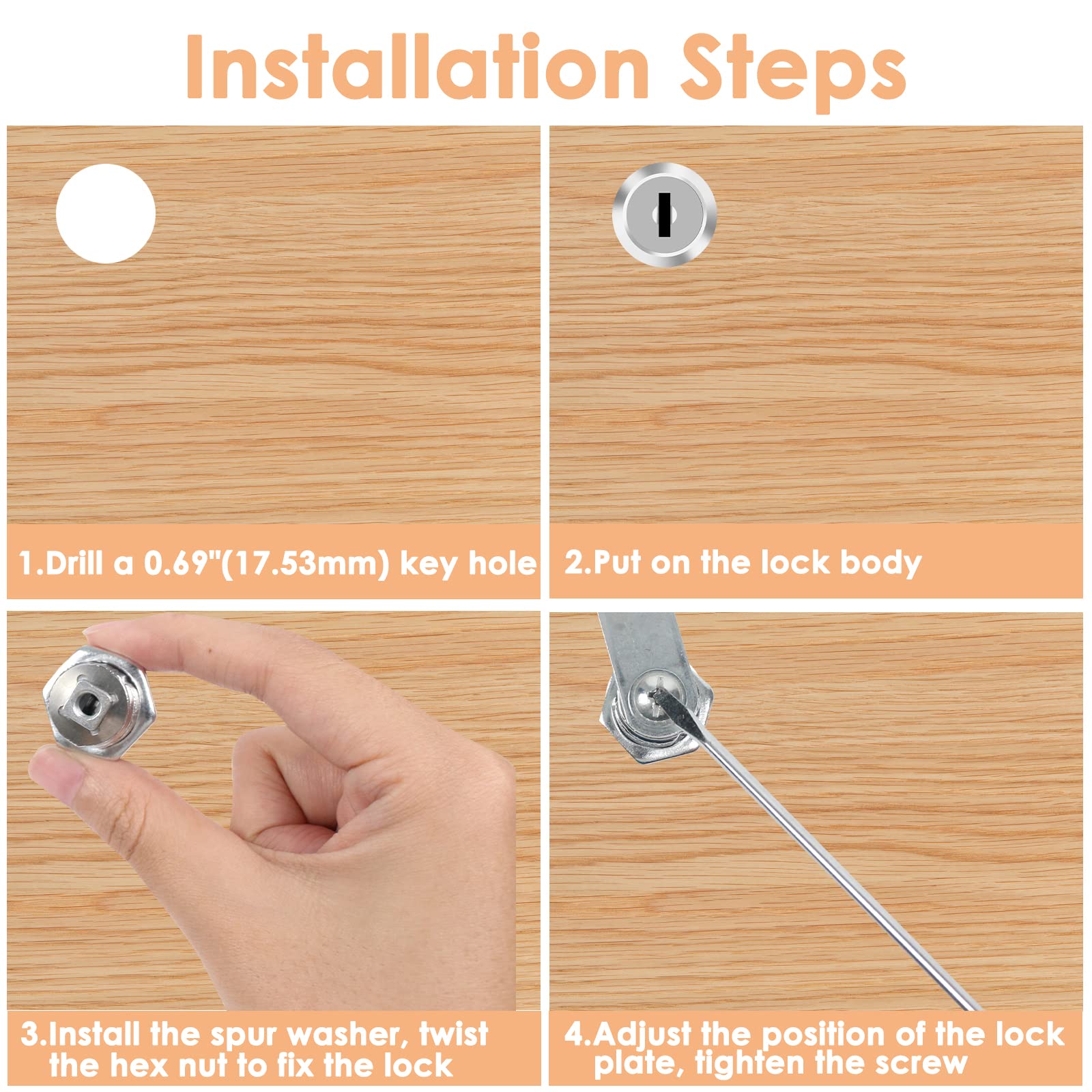 Installation Steps

1.Drill a 0.69"(17.53mm) key hole

2.Put on the lock body

3.Install the spur washer, twist the hex nut to fix the lock

4.Adjust the position of the lock plate, tighten the screw