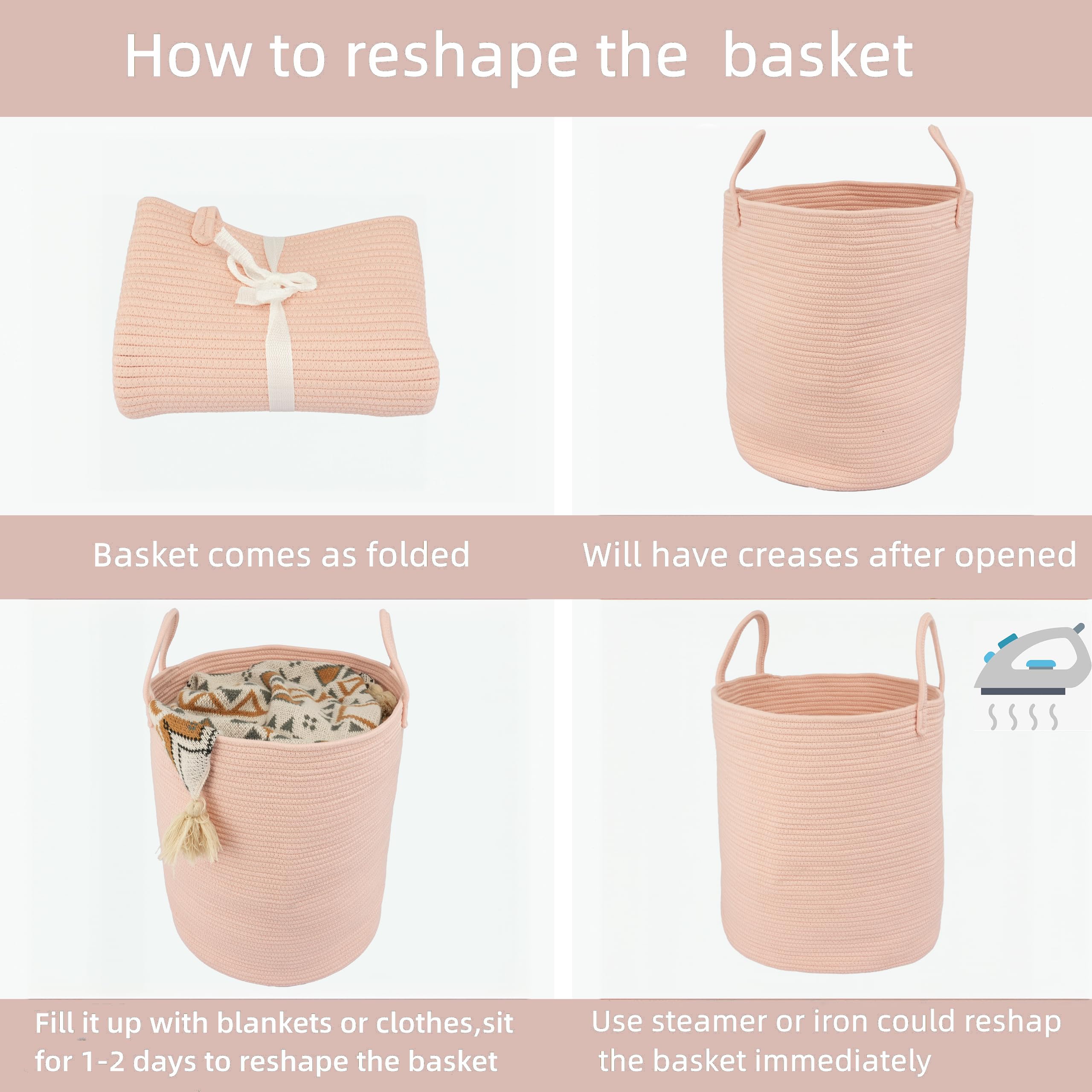 How to reshape the basket

Basket comes as folded

Will have creases after opened

Fill it up with blankets or clothes,sit for 1-2 days to reshape the basket

Use steamer or iron could reshap the basket immediately