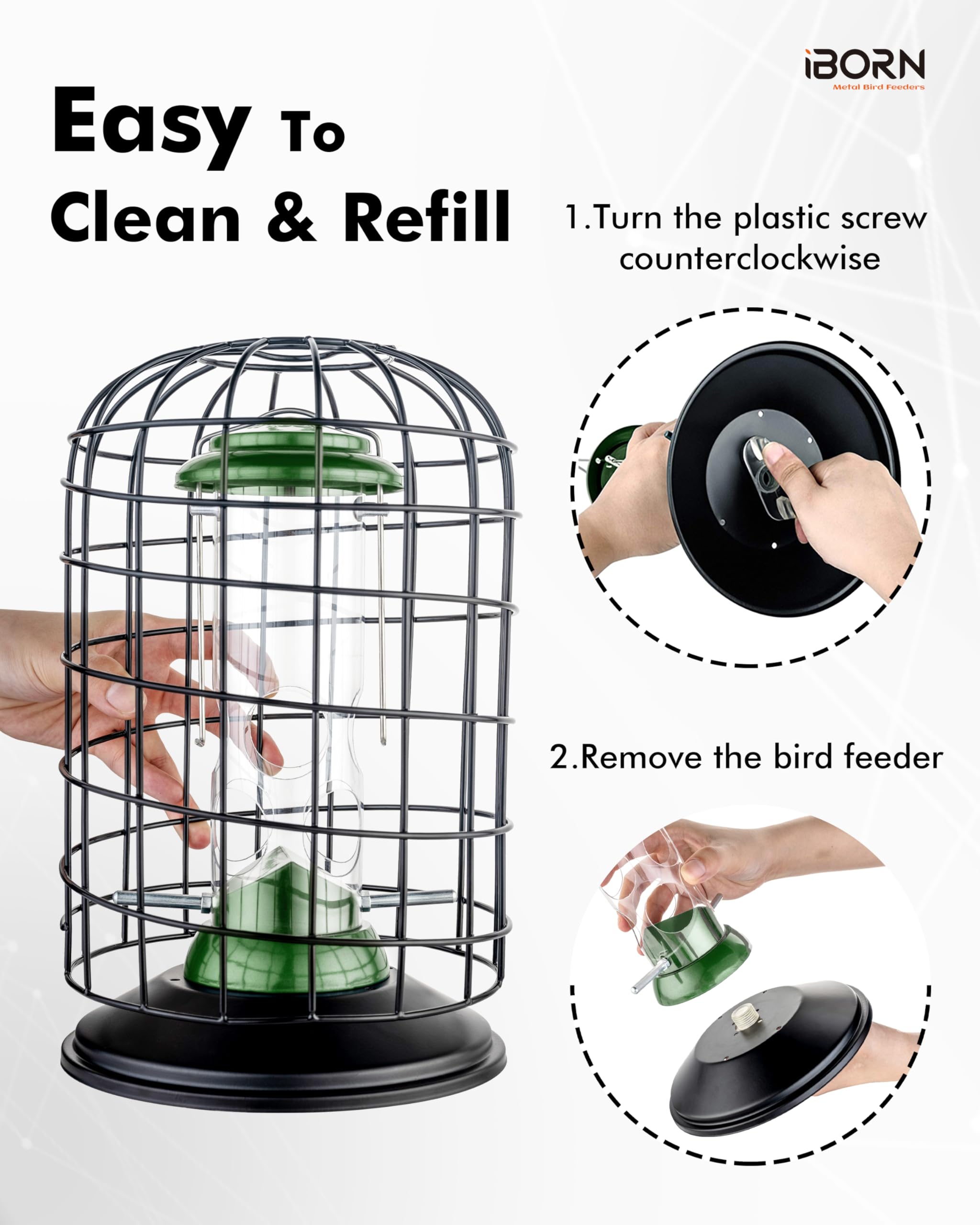 iBORN
Metal Bird Feeders

Easy To Clean & Refill

1.Turn the plastic screw counterclockwise

2.Remove the bird feeder