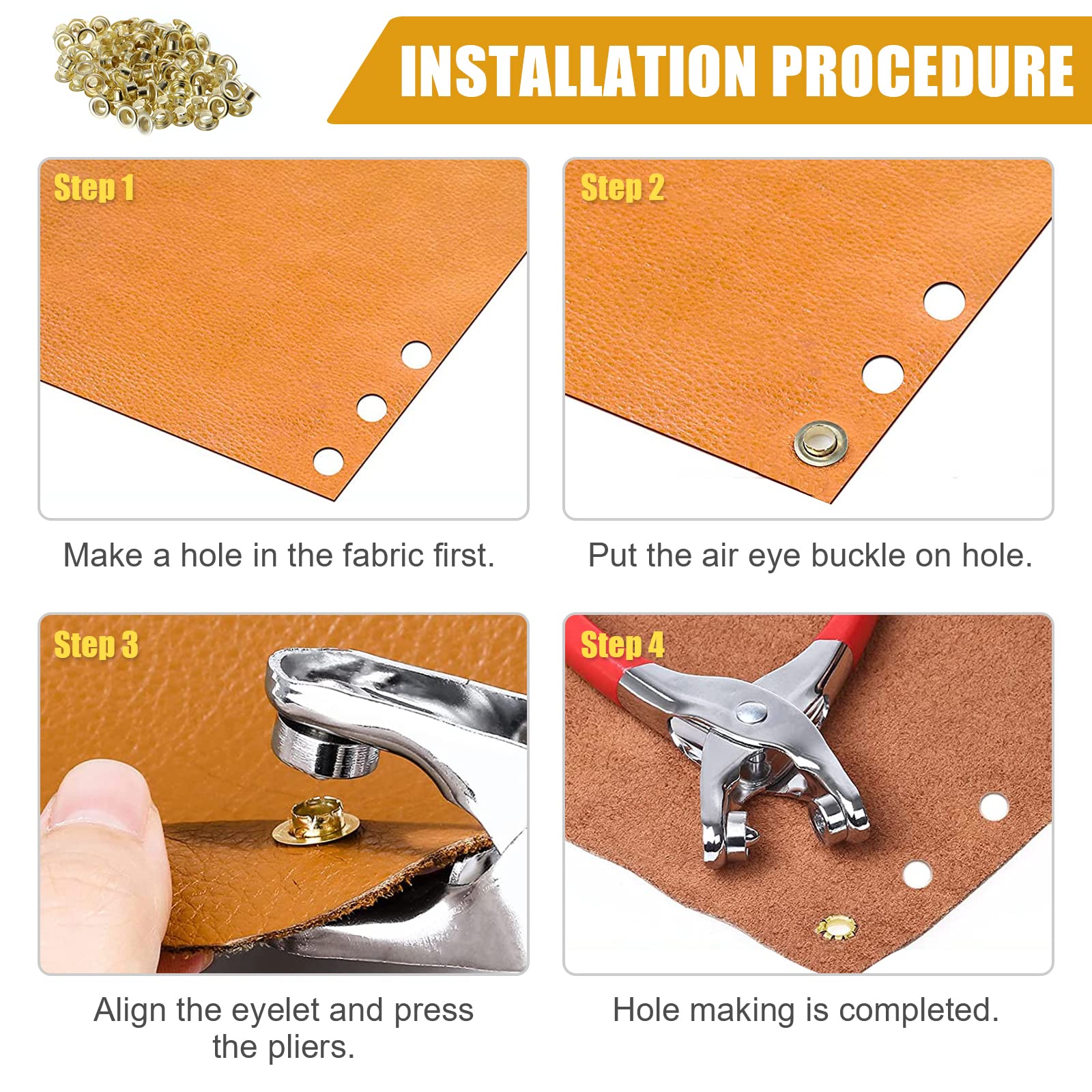 INSTALLATION PROCEDURE

Step 1

Make a hole in the fabric first.

Step 2

Put the air eye buckle on hole.

Step 3

Align the eyelet and press the pliers.

Step 4

Hole making is completed.