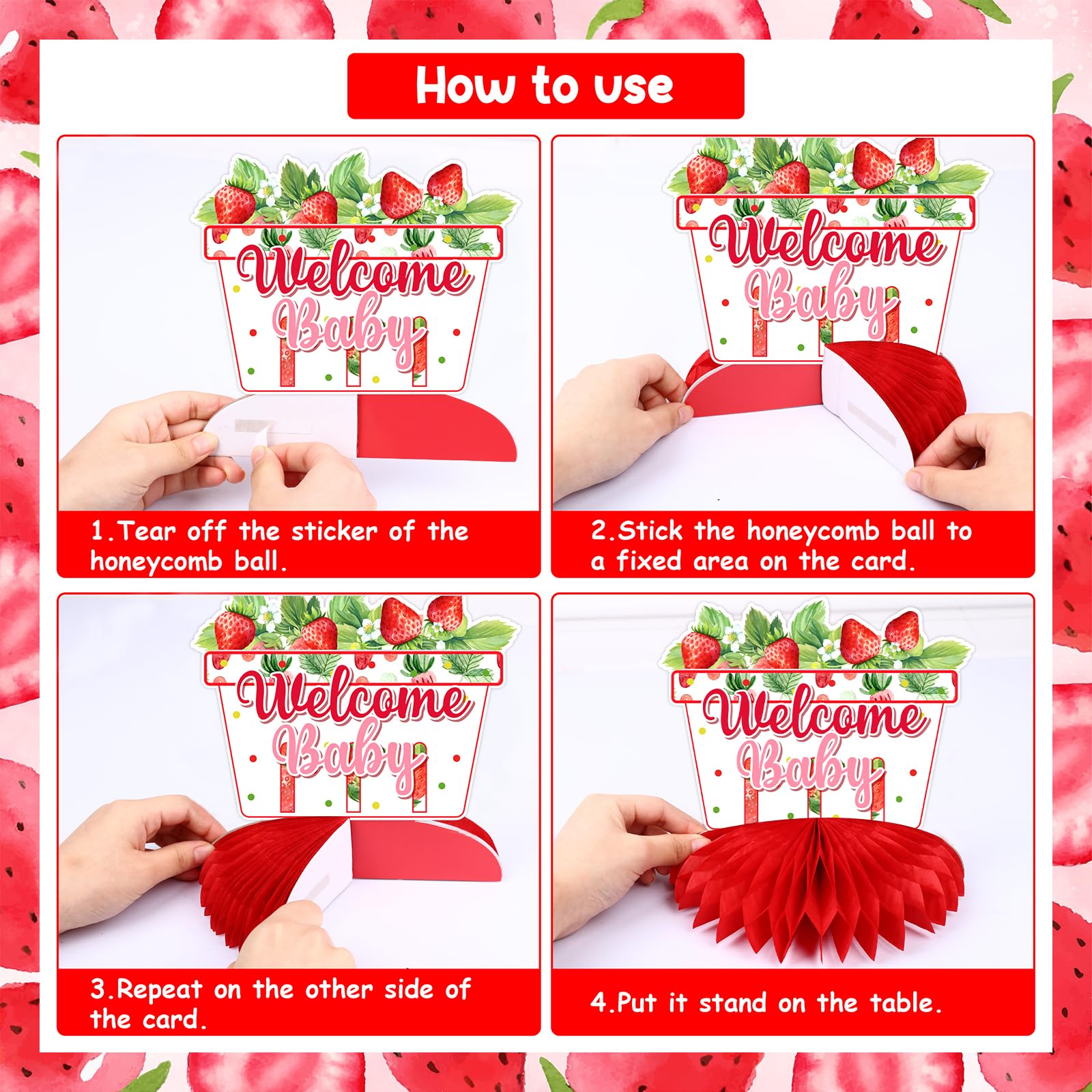 How to use

Welcome Baby

1.Tear off the sticker of the honeycomb ball.

Welcome Baby

2.Stick the honeycomb ball to a fixed area on the card.

Welcome Baby

3.Repeat on the other side of the card.

Welcome Baby

4.Put it stand on the table.