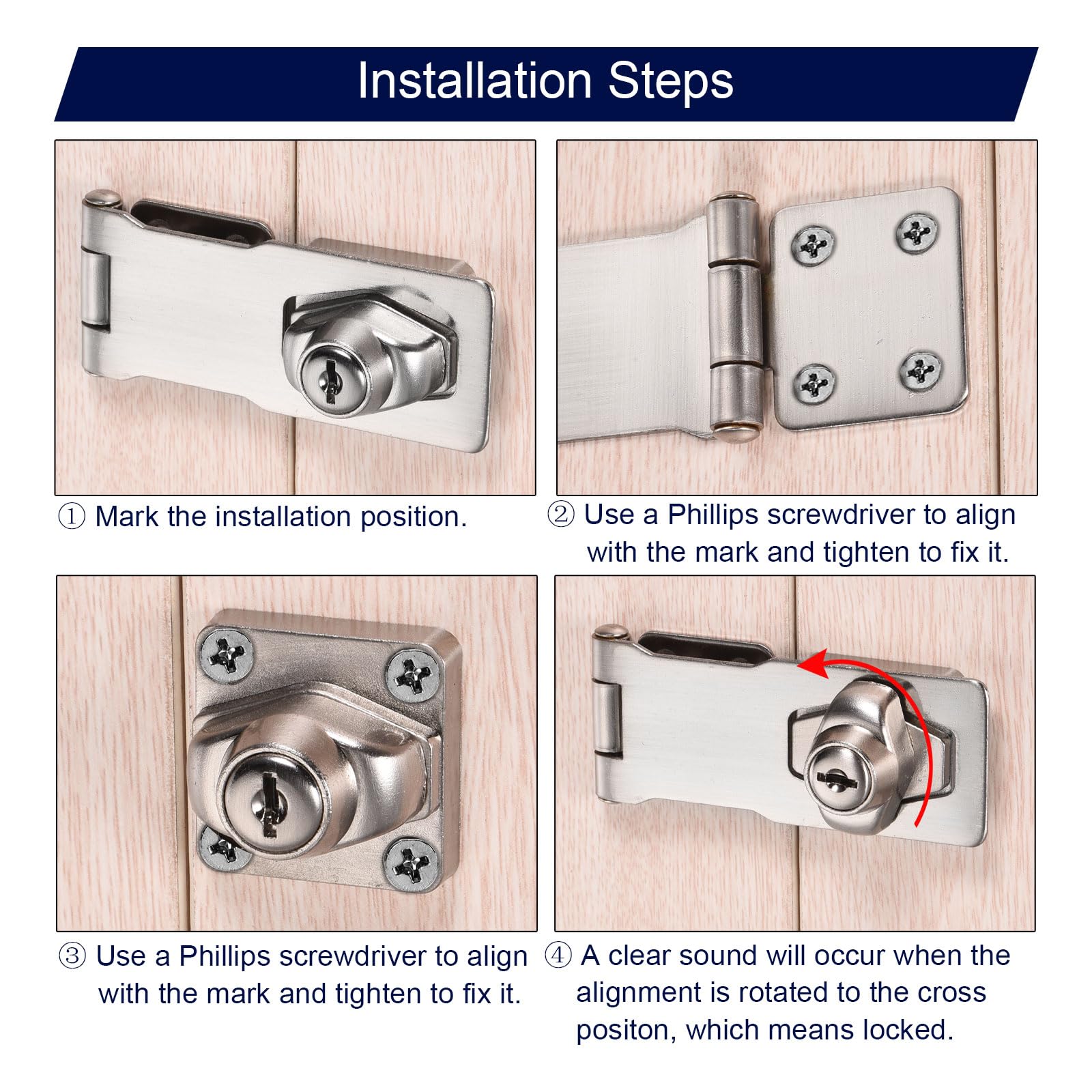 Installation Steps

① Mark the installation position.

② Use a Phillips screwdriver to align with the mark and tighten to fix it.

③ Use a Phillips screwdriver to align with the mark and tighten to fix it.

④ A clear sound will occur when the alignment is rotated to the cross positon, which means locked.