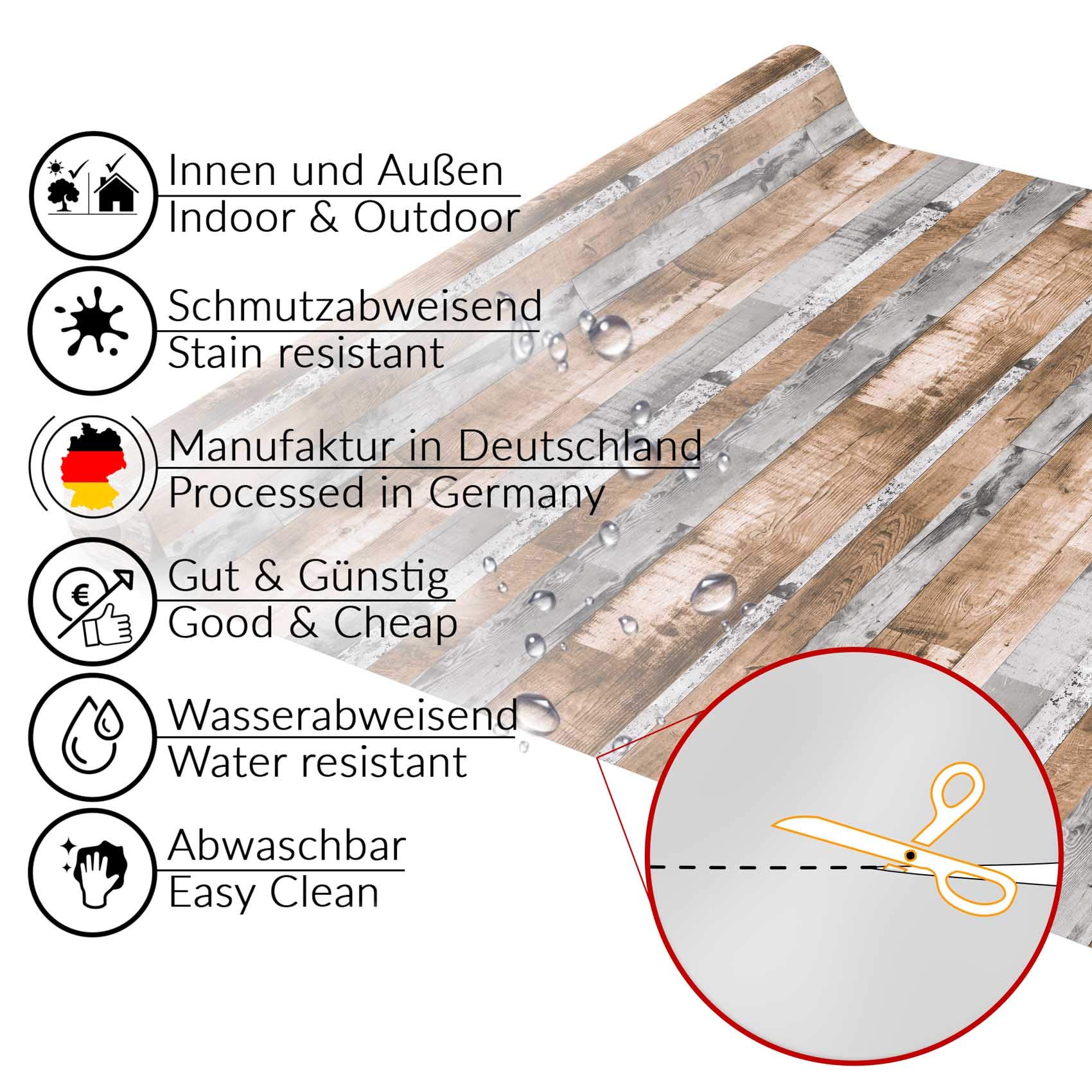 Innen und Außen
Indoor & Outdoor

Schmutzabweisend
Stain resistant

Manufaktur in Deutschland
Processed in Germany

€

Gut & Günstig
Good & Cheap

Wasserabweisend
Water resistant

Abwaschbar
Easy Clean