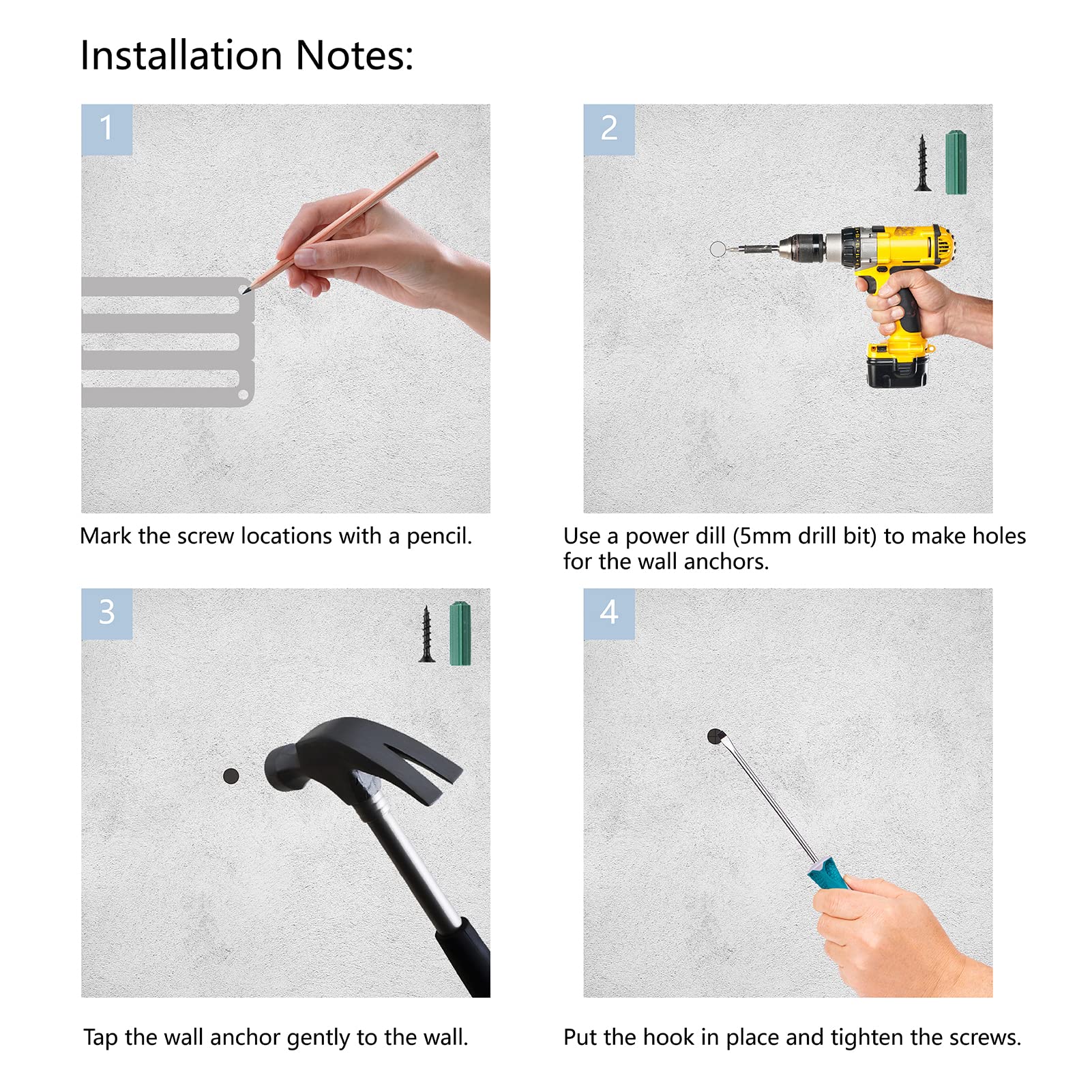 Installation Notes:

1

Mark the screw locations with a pencil.

2

Use a power dill (5mm drill bit) to make holes for the wall anchors.

3

Tap the wall anchor gently to the wall.

4

Put the hook in place and tighten the screws.