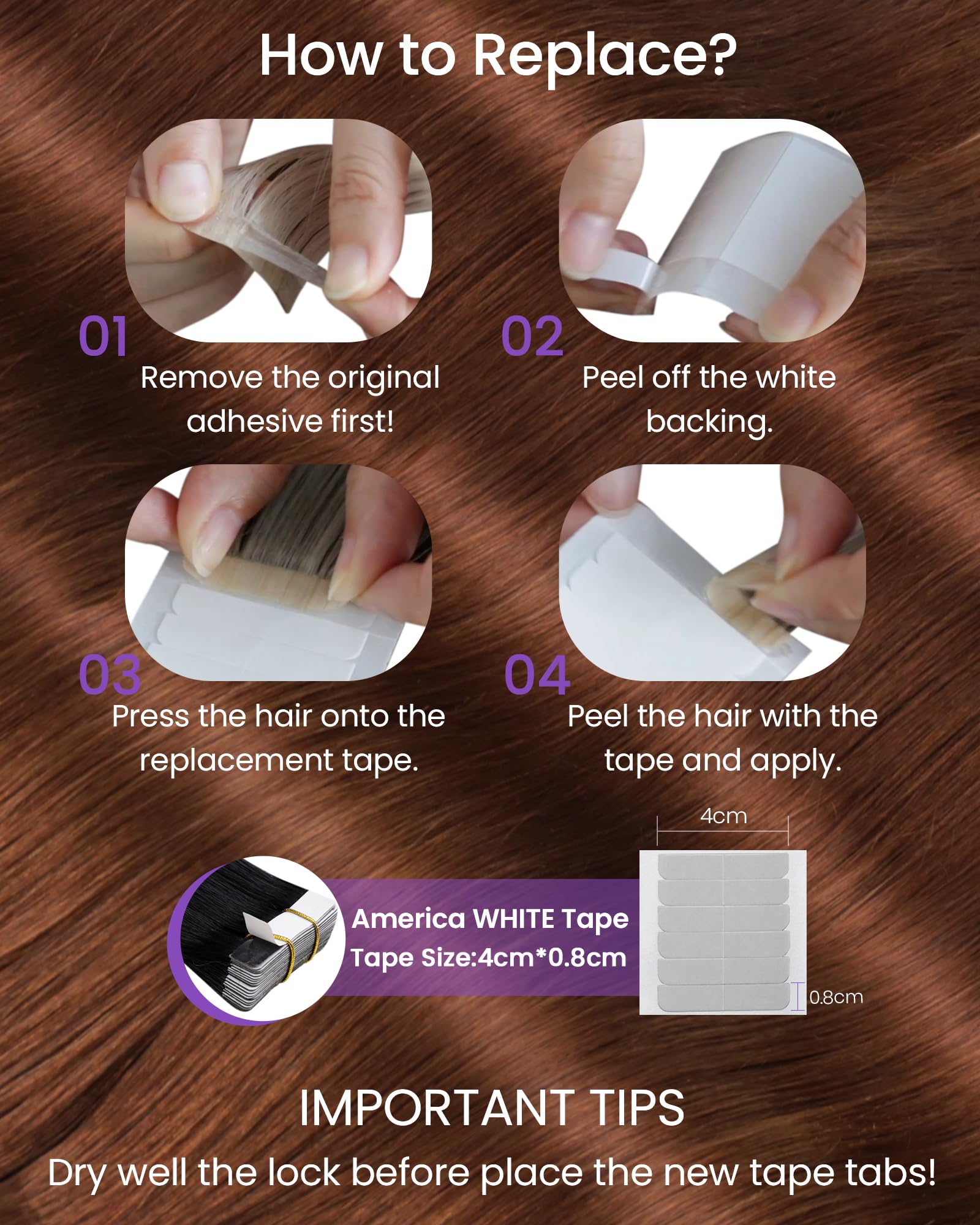 How to Replace?

01
Remove the original adhesive first!

02
Peel off the white backing.

03
Press the hair onto the replacement tape.

04
Peel the hair with the tape and apply.

4cm

America WHITE Tape
Tape Size:4cm*0.8cm

0.8cm

IMPORTANT TIPS
Dry well the lock before place the new tape tabs!