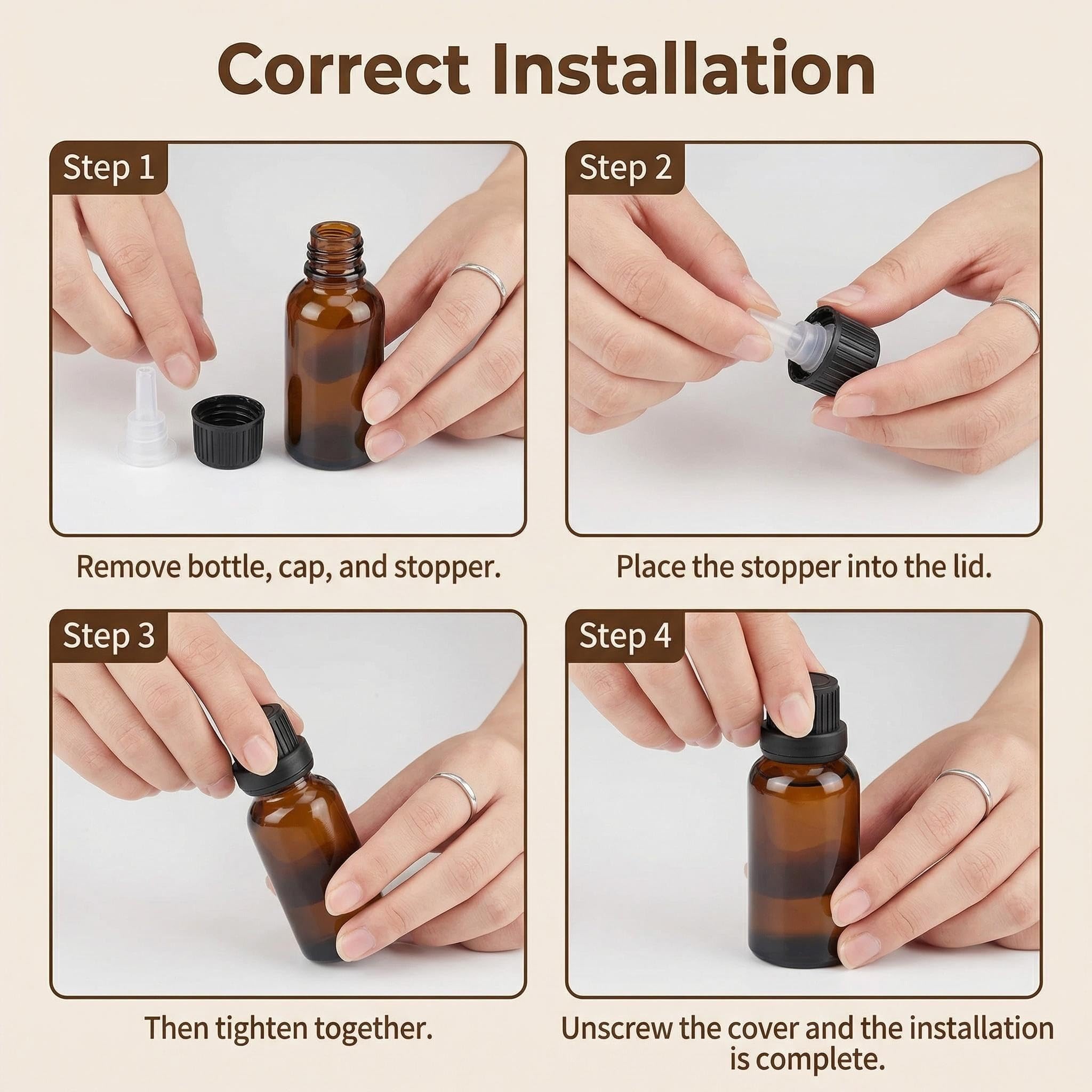 Correct Installation

Step 1

Remove bottle, cap, and stopper.

Step 2

Place the stopper into the lid.

Step 3

Then tighten together.

Step 4

Unscrew the cover and the installation is complete.