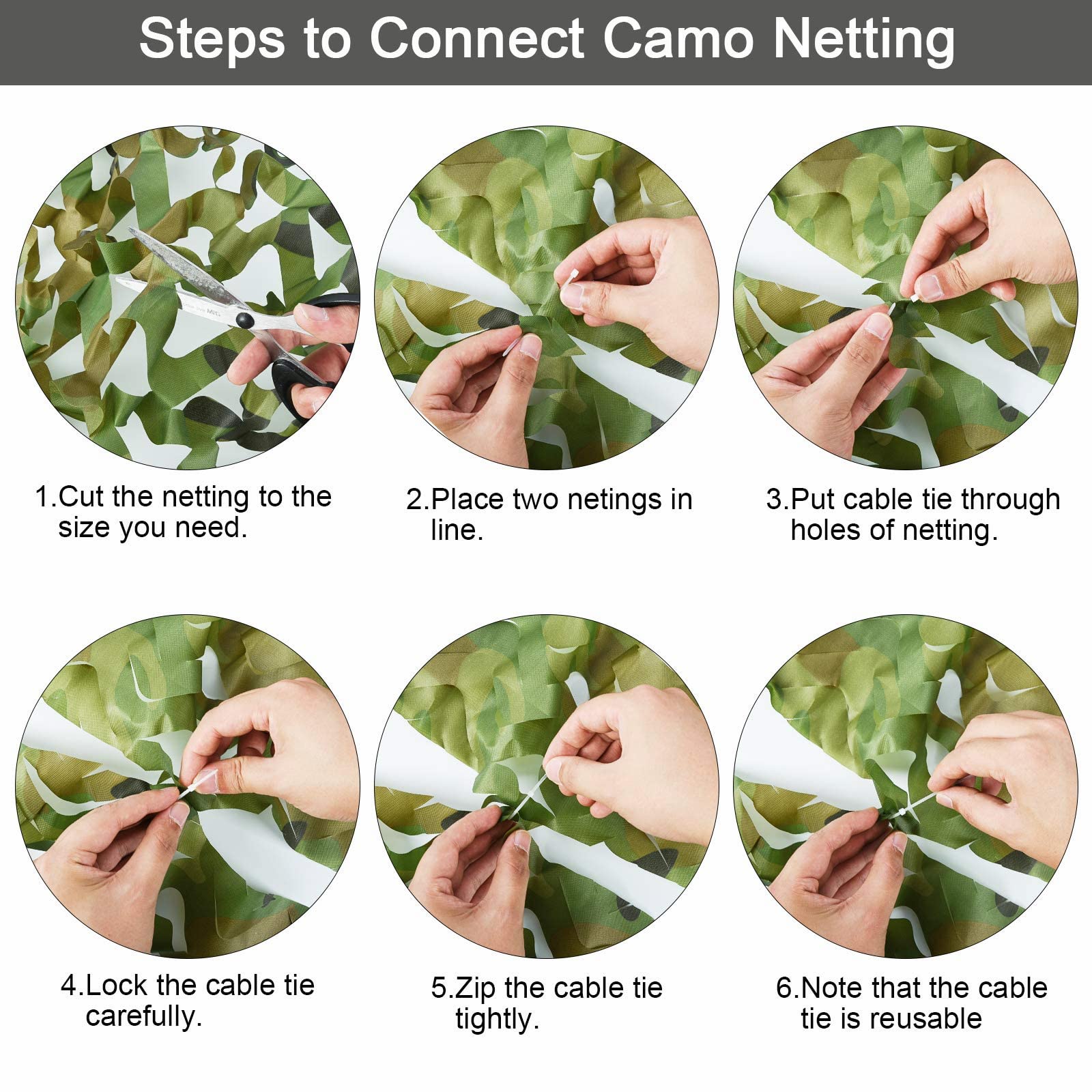 Steps to Connect Camo Netting

1.Cut the netting to the size you need.

2.Place two netings in line.

3.Put cable tie through holes of netting.

4.Lock the cable tie carefully.

5.Zip the cable tie tightly.

6.Note that the cable tie is reusable