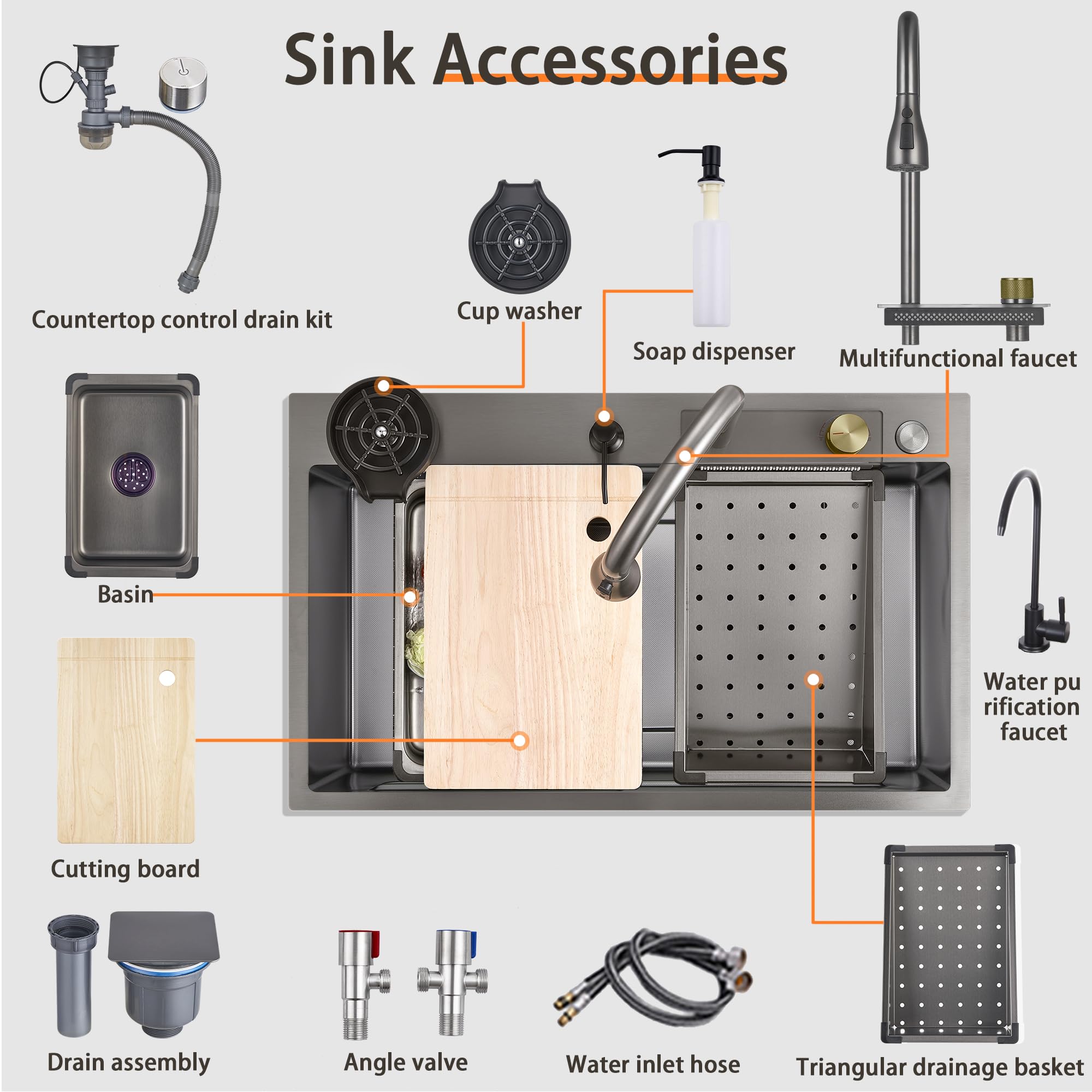 Sink Accessories

Countertop control drain kit

Cup washer

Soap dispenser

Multifunctional faucet

Basin

Water pu rification faucet

Cutting board

Drain assembly

Angle valve

Water inlet hose

Triangular drainage basket