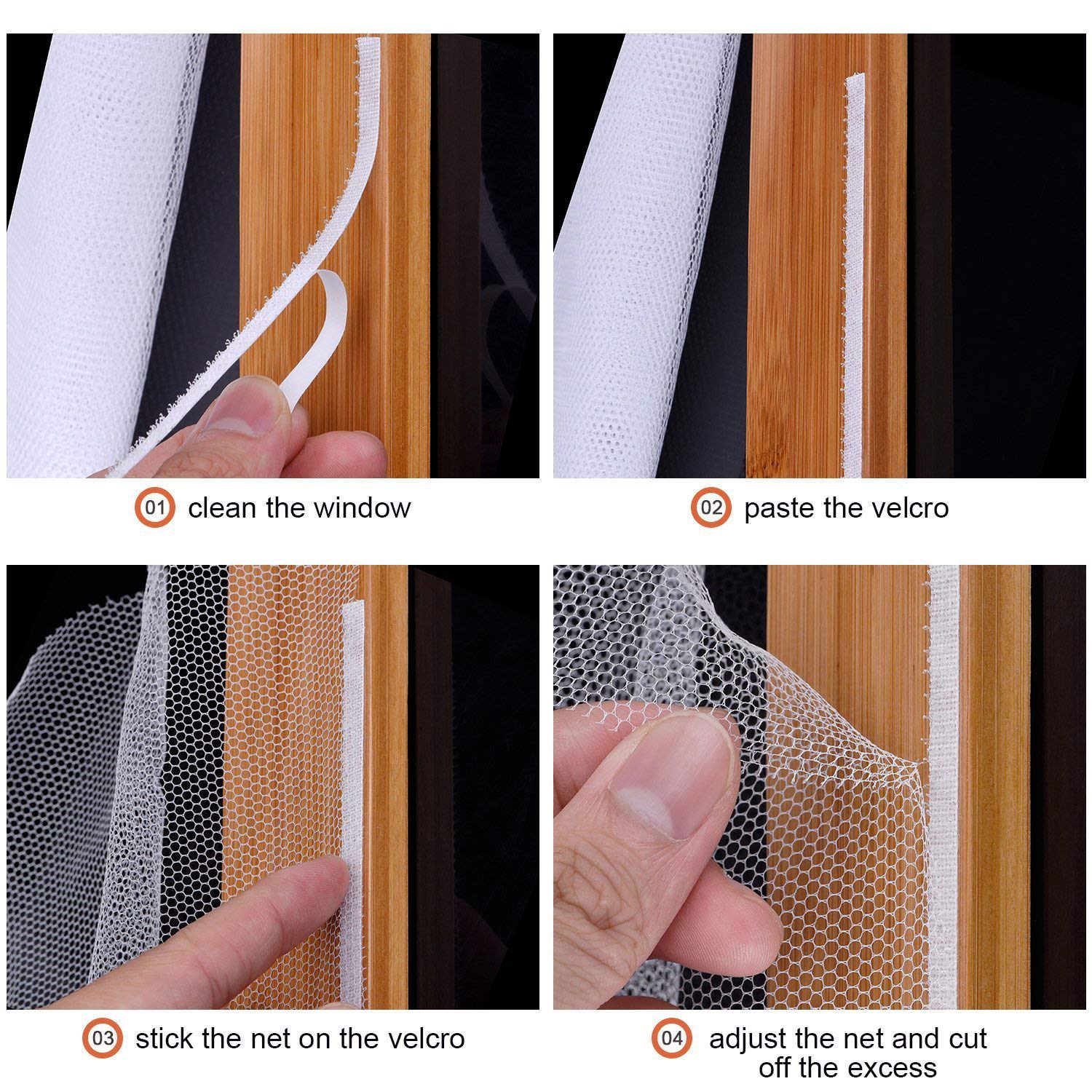 01 clean the window

02 paste the velcro

03 stick the net on the velcro

04 adjust the net and cut off the excess