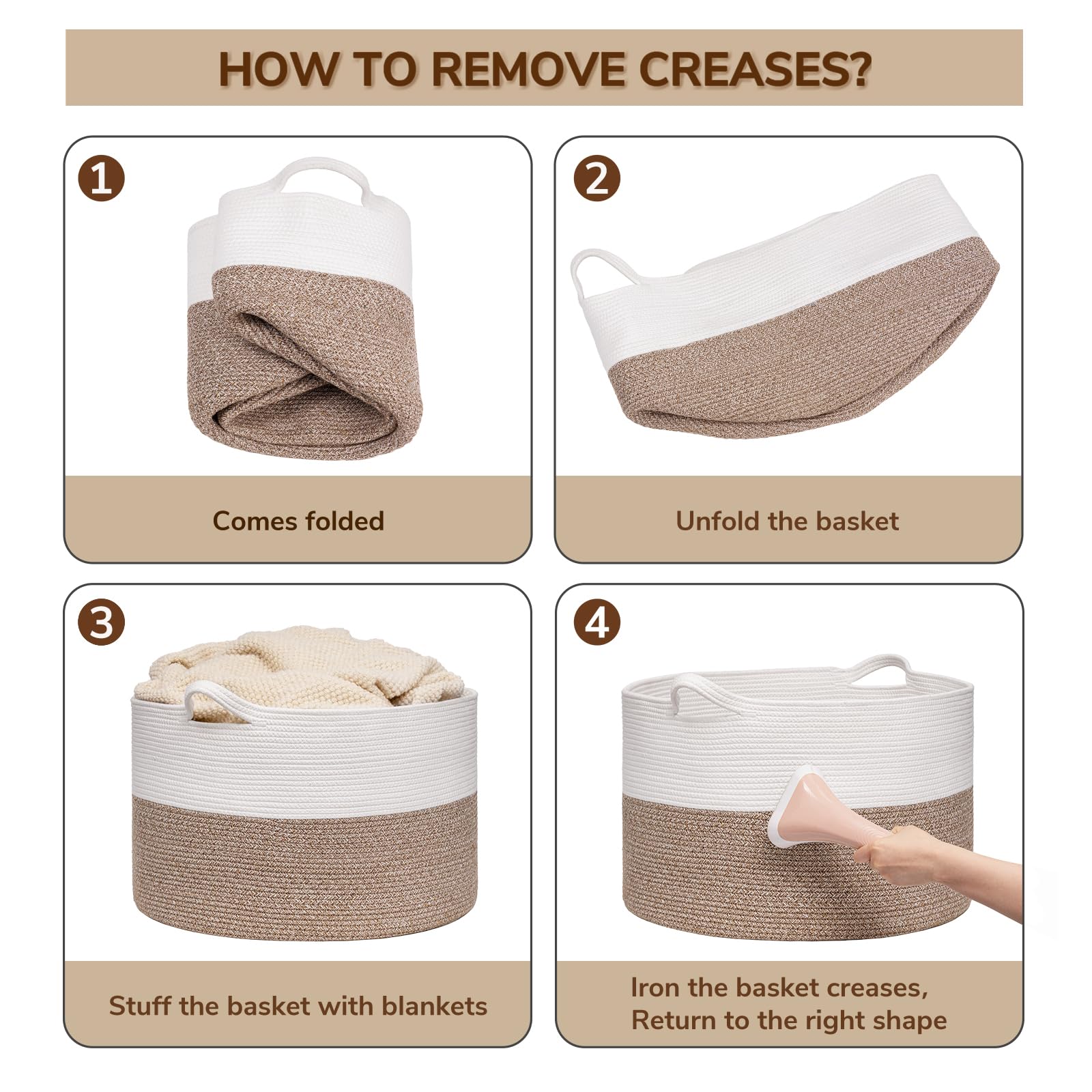 HOW TO REMOVE CREASES?

1

Comes folded

2

Unfold the basket

3

Stuff the basket with blankets

4

Iron the basket creases, Return to the right shape