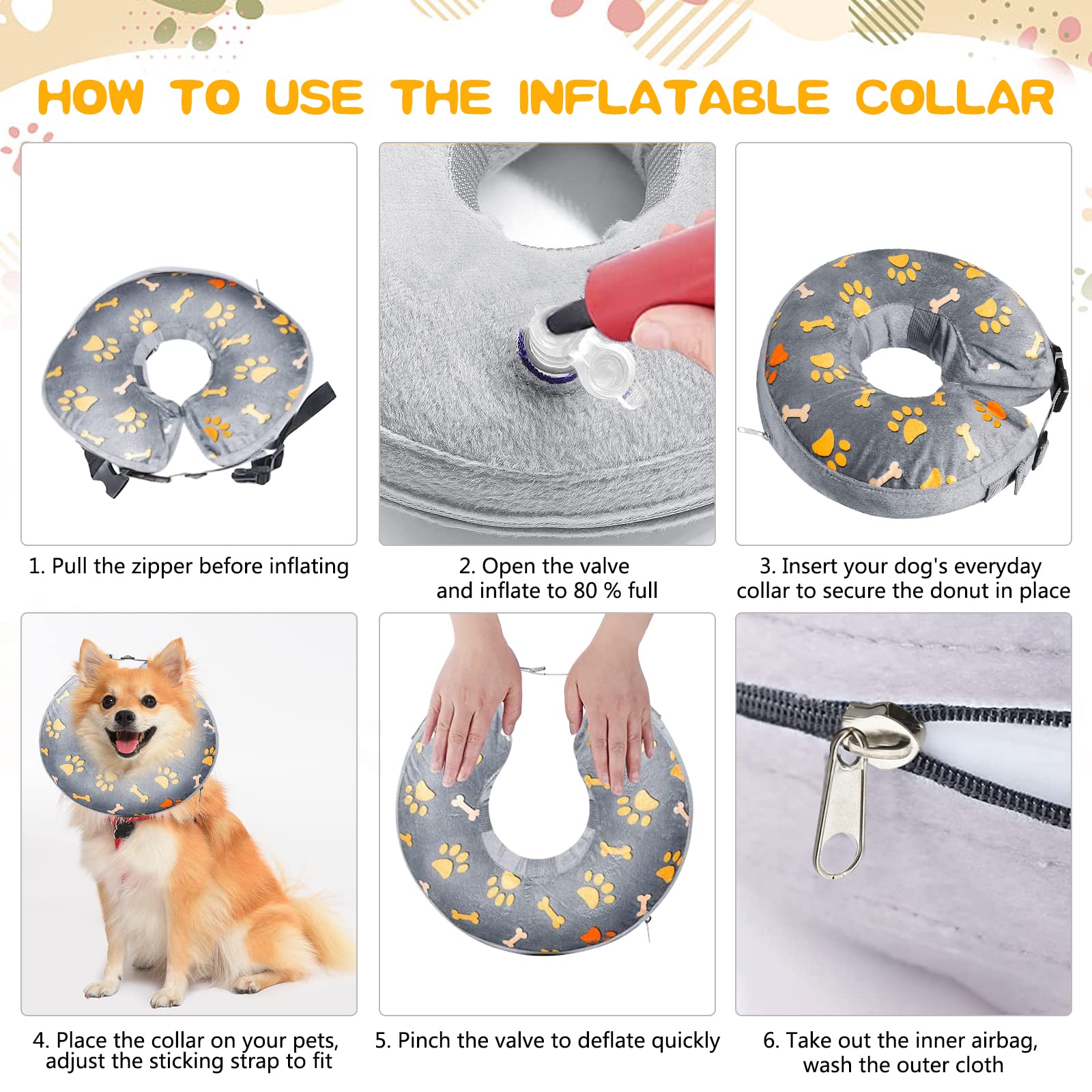 HOW TO USE THE INFLATABLE COLLAR

1. Pull the zipper before inflating

2. Open the valve and inflate to 80 % full

3. Insert your dog's everyday collar to secure the donut in place

4. Place the collar on your pets, adjust the sticking strap to fit

5. Pinch the valve to deflate quickly

6. Take out the inner airbag, wash the outer cloth