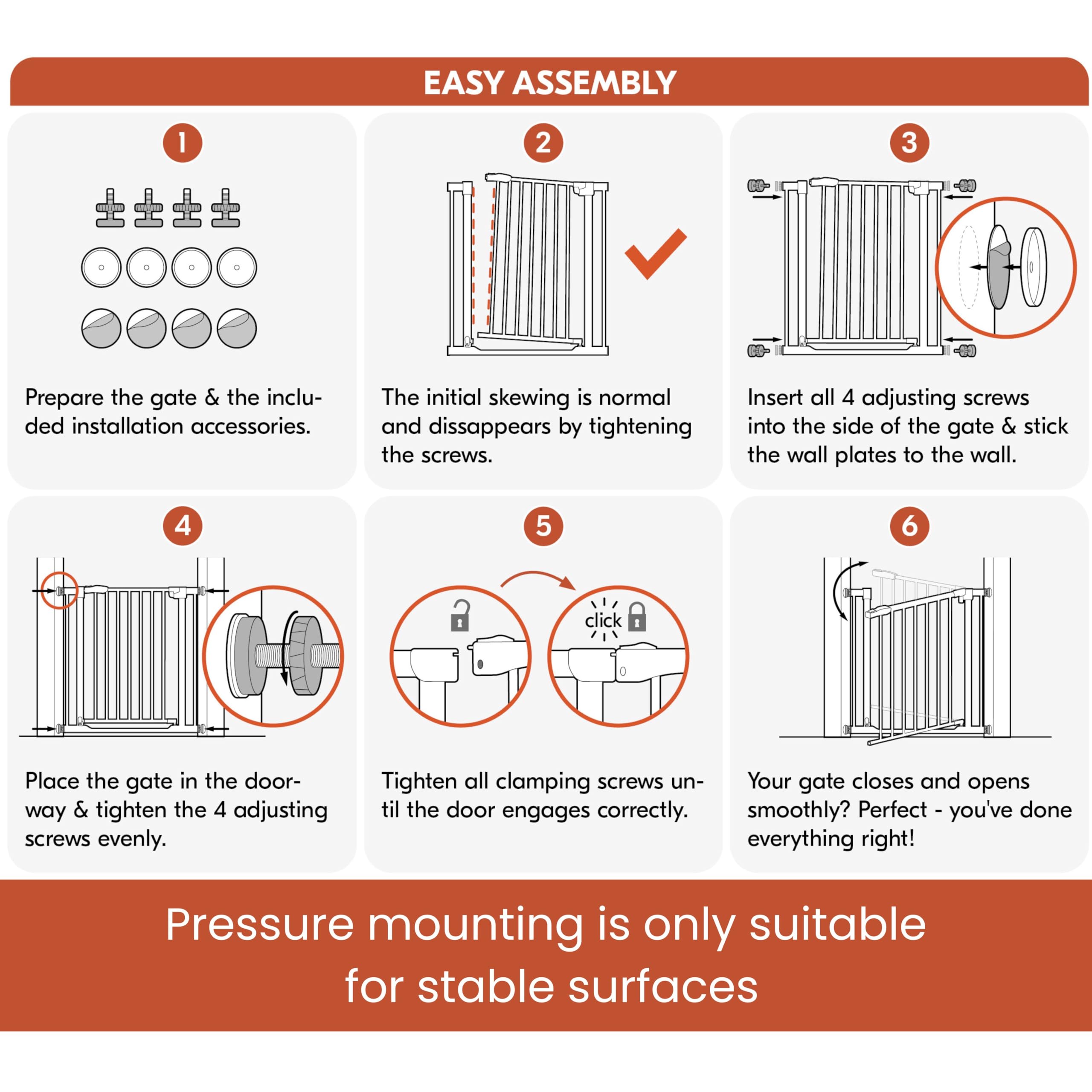 EASY ASSEMBLY

1

Prepare the gate & the included installation accessories.

2

The initial skewing is normal and dissappears by tightening the screws.

3

Insert all 4 adjusting screws into the side of the gate & stick the wall plates to the wall.

4

Place the gate in the doorway & tighten the 4 adjusting screws evenly.

5

click

Tighten all clamping screws until the door engages correctly.

6

Your gate closes and opens smoothly? Perfect - you've done everything right!

Pressure mounting is only suitable for stable surfaces