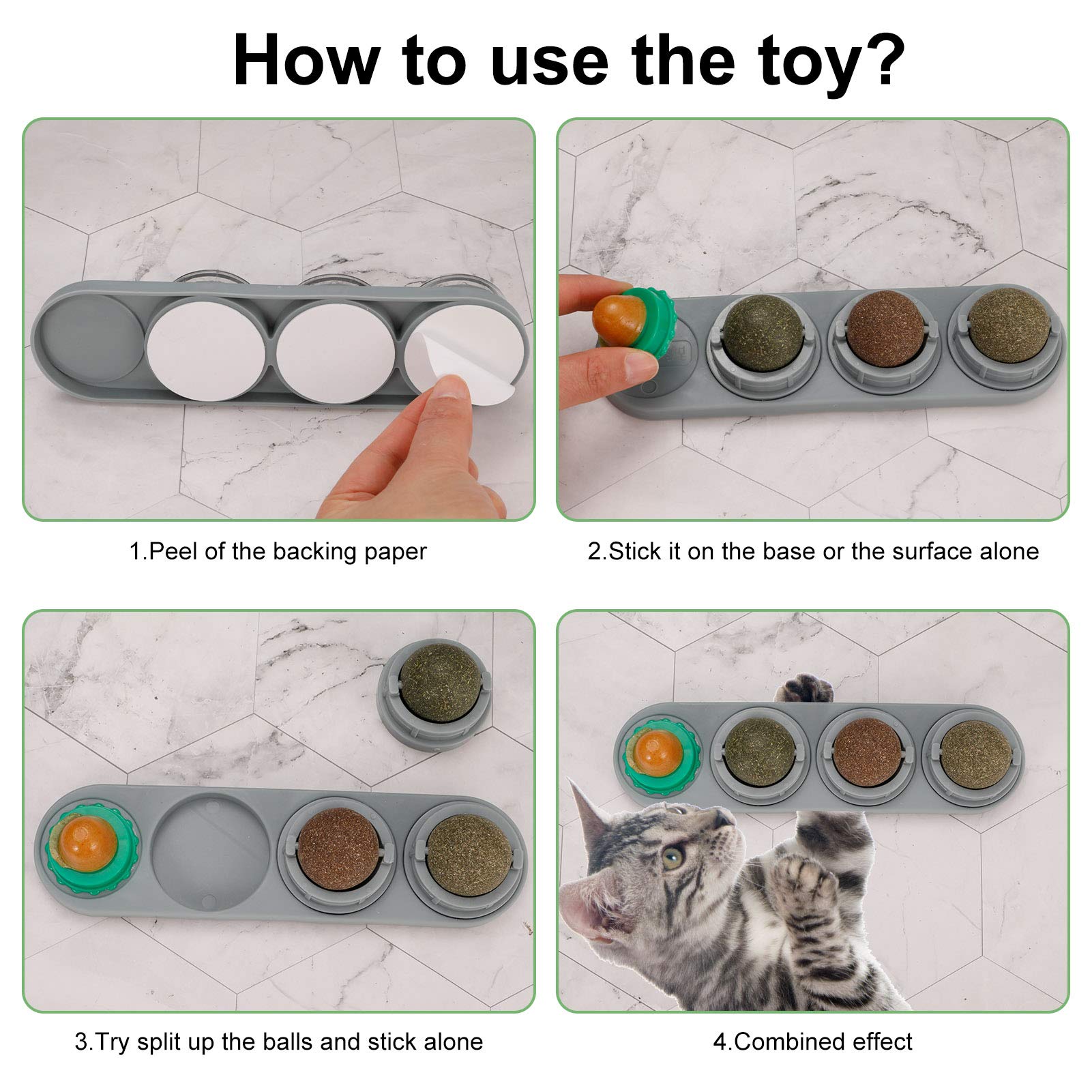 How to use the toy?

1.Peel of the backing paper

2.Stick it on the base or the surface alone

3.Try split up the balls and stick alone

4.Combined effect