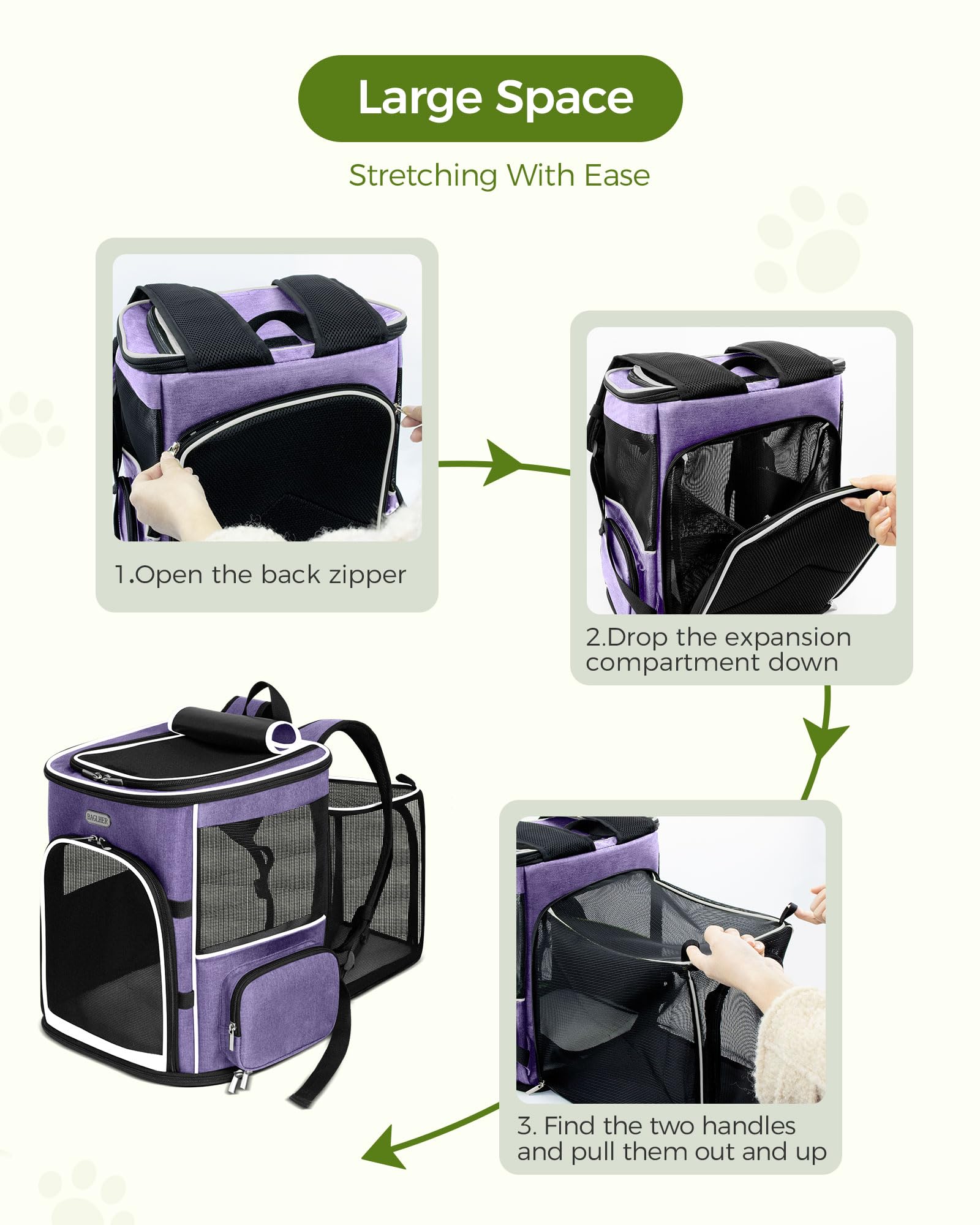 Large Space

Stretching With Ease

1.Open the back zipper

2.Drop the expansion compartment down

BAGLHER

3. Find the two handles and pull them out and up