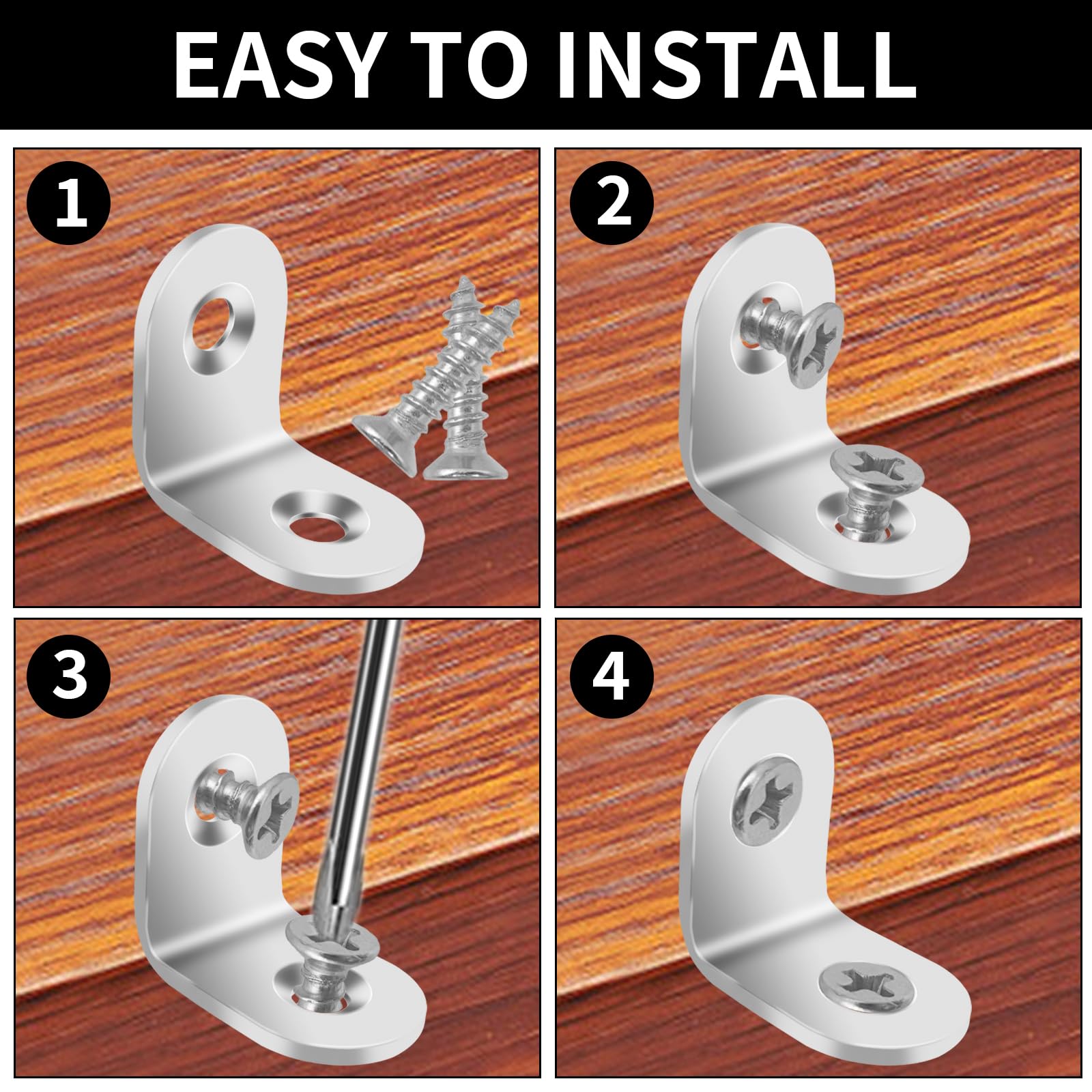 EASY TO INSTALL

1

2

3

4