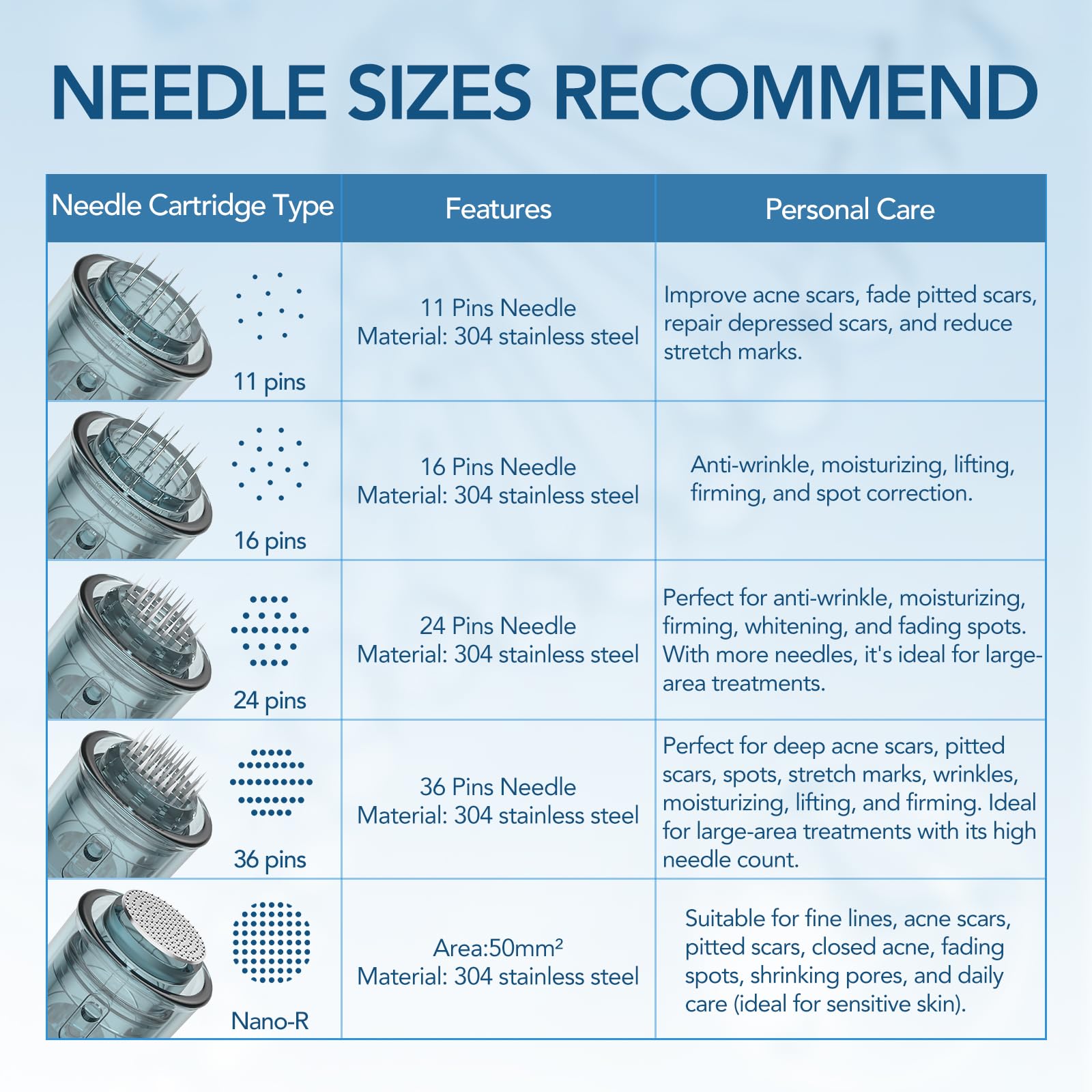 NEEDLE SIZES RECOMMEND

| Needle Cartridge Type | Features | Personal Care |
|---|---|---|
| 11 pins | 11 Pins Needle Material: 304 stainless steel | Improve acne scars, fade pitted scars, repair depressed scars, and reduce stretch marks. |
| 16 pins | 16 Pins Needle Material: 304 stainless steel | Anti-wrinkle, moisturizing, lifting, firming, and spot correction. |
| 24 pins | 24 Pins Needle Material: 304 stainless steel | Perfect for anti-wrinkle, moisturizing, firming, whitening, and fading spots. With more needles, it's ideal for large-area treatments. |
| 36 pins | 36 Pins Needle Material: 304 stainless steel | Perfect for deep acne scars, pitted scars, spots, stretch marks, wrinkles, moisturizing, lifting, and firming. Ideal for large-area treatments with its high needle count. |
| Nano-R | Area:50mm² Material: 304 stainless steel | Suitable for fine lines, acne scars, pitted scars, closed acne, fading spots, shrinking pores, and daily care (ideal for sensitive skin). |